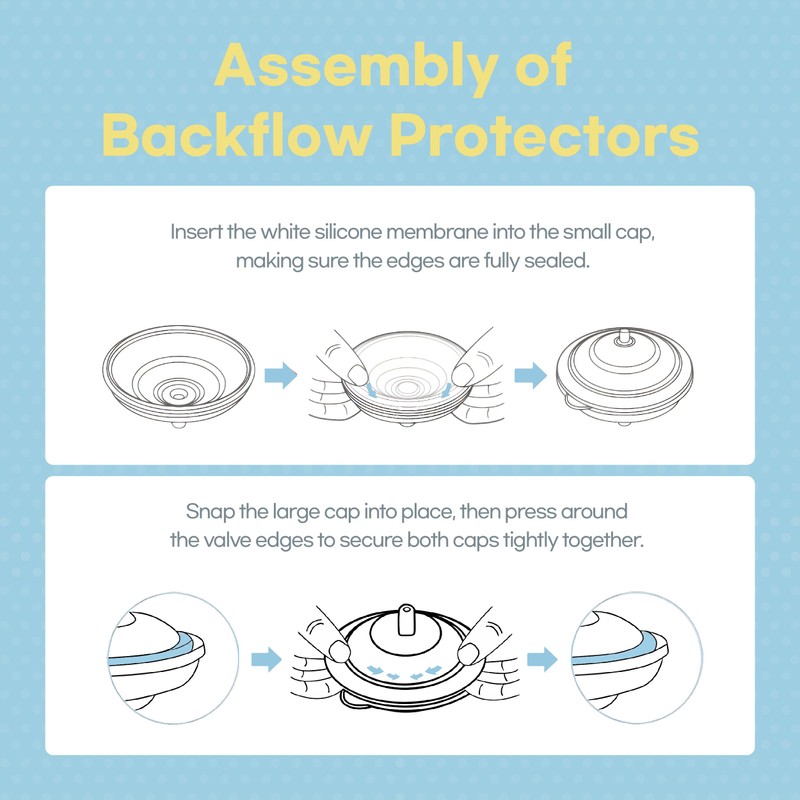 Assembly of Backflow Protectors

Insert the white silicone membrane into the small cap, making sure the edges are fully sealed.

Snap the large cap into place, then press around the valve edges to secure both caps tightly together.