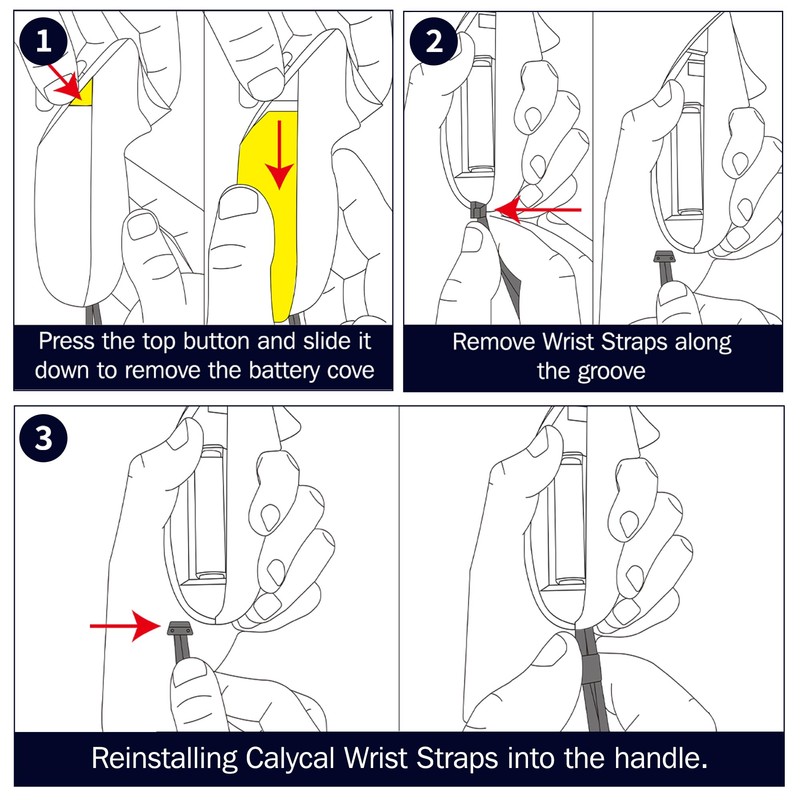 1

Press the top button and slide it down to remove the battery cove

2

Remove Wrist Straps along the groove

3

Reinstalling Calycal Wrist Straps into the handle.