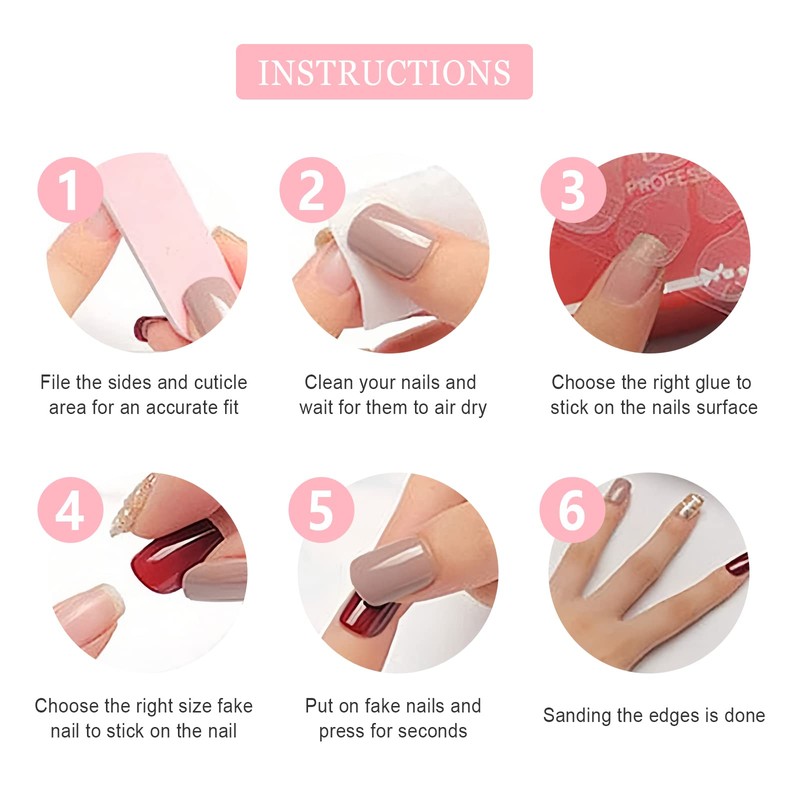 INSTRUCTIONS

1

File the sides and cuticle area for an accurate fit

2

Clean your nails and wait for them to air dry

3

PROFESS

Choose the right glue to stick on the nails surface

4

Choose the right size fake nail to stick on the nail

5

Put on fake nails and press for seconds

6

Sanding the edges is done