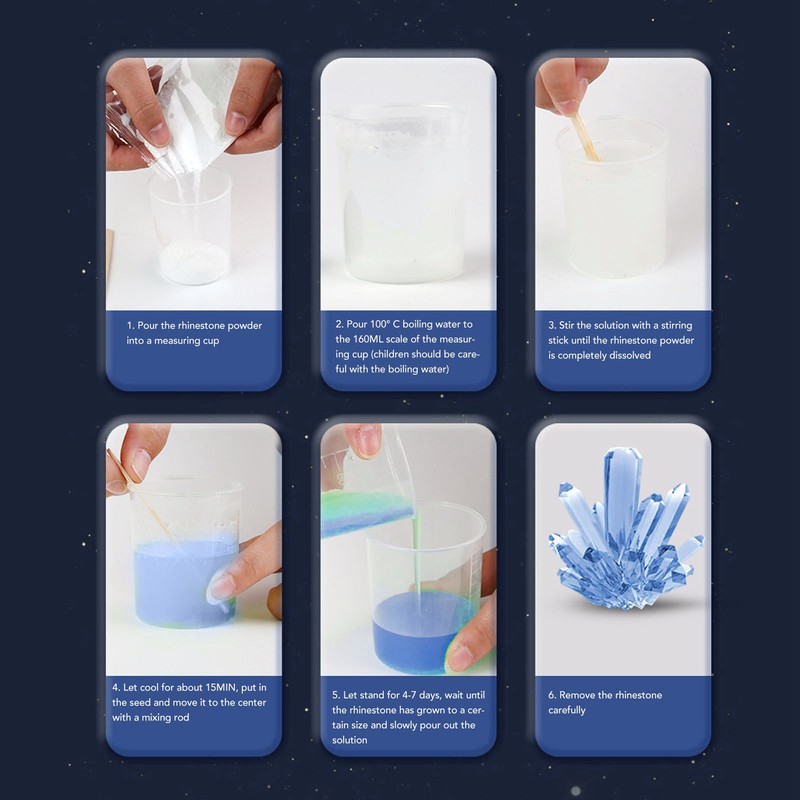 1. Pour the rhinestone powder into a measuring cup

2. Pour 100° C boiling water to the 160ML scale of the measuring cup (children should be careful with the boiling water)

3. Stir the solution with a stirring stick until the rhinestone powder is completely dissolved

4. Let cool for about 15MIN, put in the seed and move it to the center with a mixing rod

5. Let stand for 4-7 days, wait until the rhinestone has grown to a certain size and slowly pour out the solution

6. Remove the rhinestone carefully