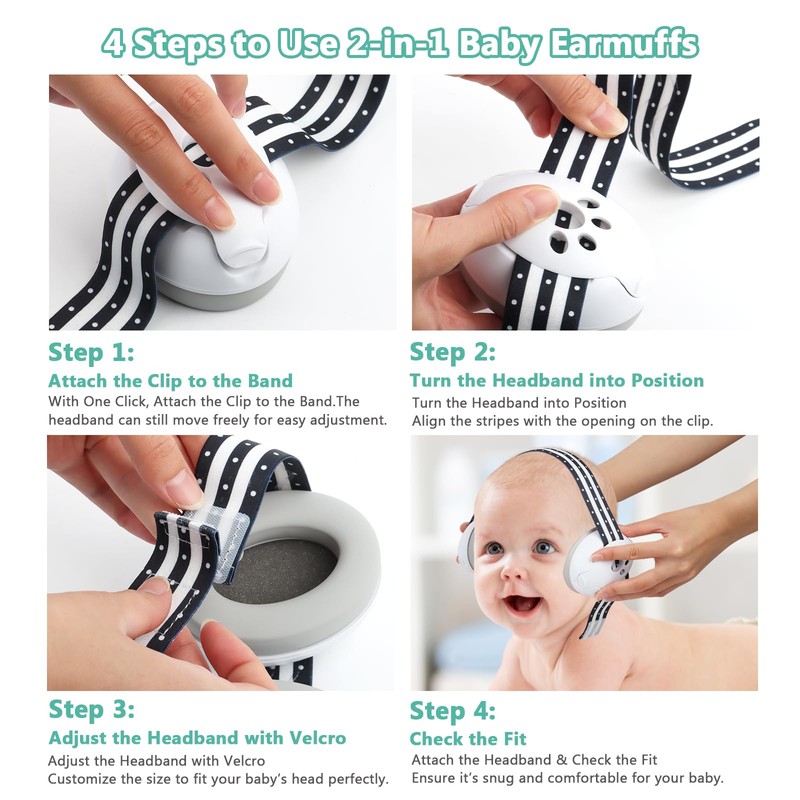 4 Steps to Use 2-in-1 Baby Earmuffs

Step 1:
Attach the Clip to the Band
With One Click, Attach the Clip to the Band.The headband can still move freely for easy adjustment.

Step 2:
Turn the Headband into Position
Turn the Headband into Position
Align the stripes with the opening on the clip.

Step 3:
Adjust the Headband with Velcro
Adjust the Headband with Velcro
Customize the size to fit your baby's head perfectly.

Step 4:
Check the Fit
Attach the Headband & Check the Fit
Ensure it's snug and comfortable for your baby.