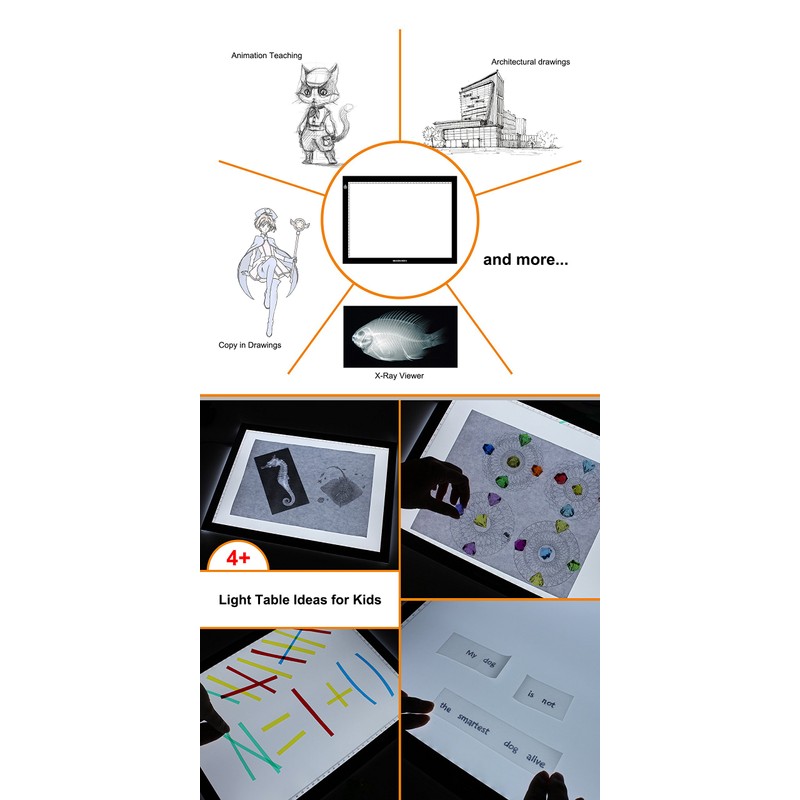 Animation Teaching

Architectural drawings

and more...

Copy in Drawings

X-Ray Viewer

4+

Light Table Ideas for Kids

My dog

is not

the smartest dog alive