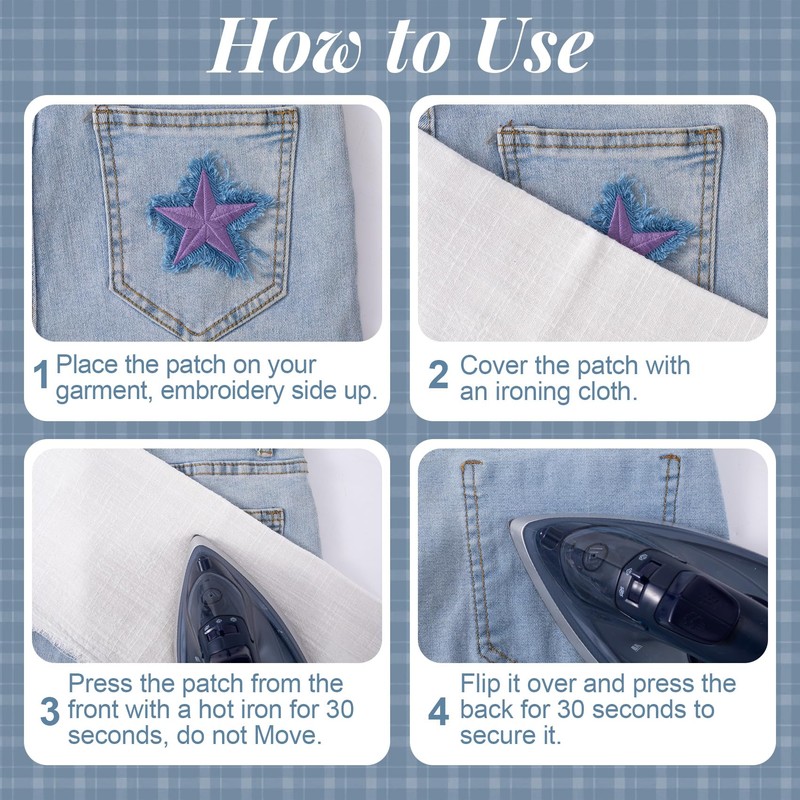 How to Use

1 Place the patch on your garment, embroidery side up.

2 Cover the patch with an ironing cloth.

3 Press the patch from the front with a hot iron for 30 seconds, do not Move.

4 Flip it over and press the back for 30 seconds to secure it.