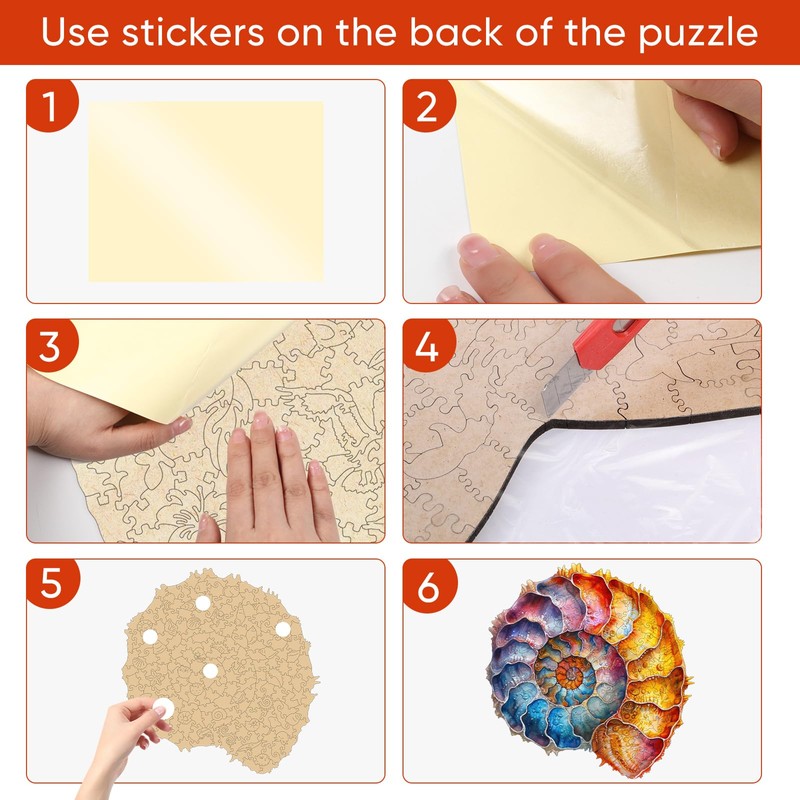 Use stickers on the back of the puzzle

1

2

3

4

5

6