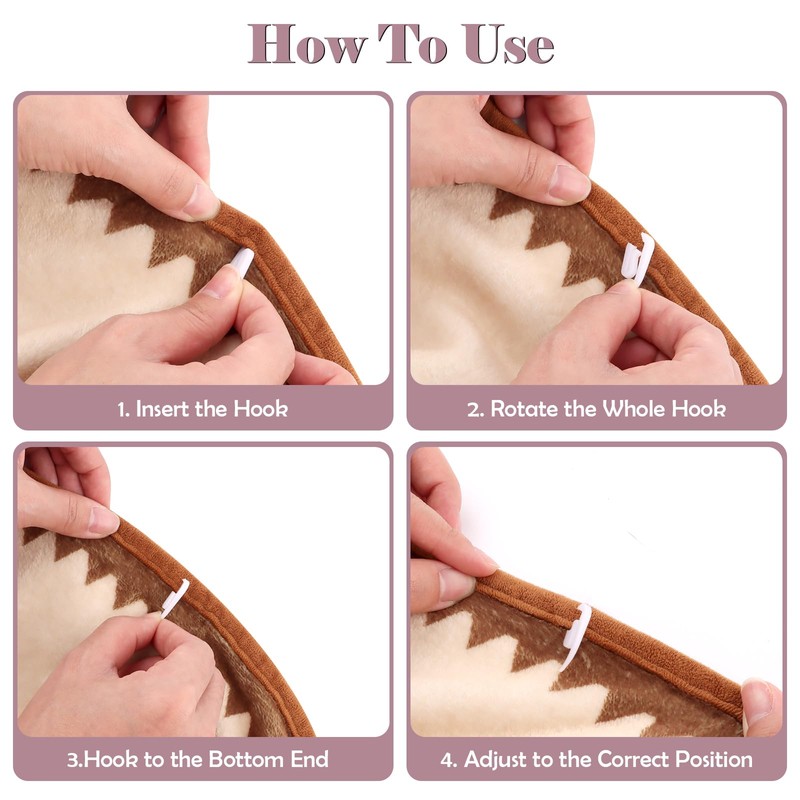 How To Use

1. Insert the Hook

2. Rotate the Whole Hook

3.Hook to the Bottom End

4. Adjust to the Correct Position