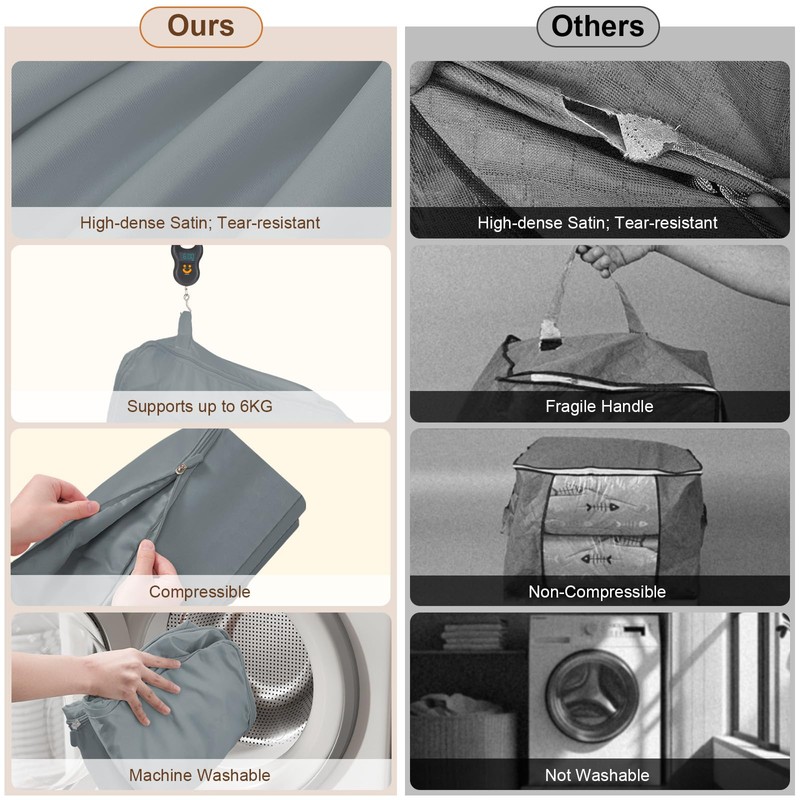 Ours

High-dense Satin; Tear-resistant

Supports up to 6KG

Compressible

Machine Washable

Others

High-dense Satin; Tear-resistant

Fragile Handle

Non-Compressible

Not Washable