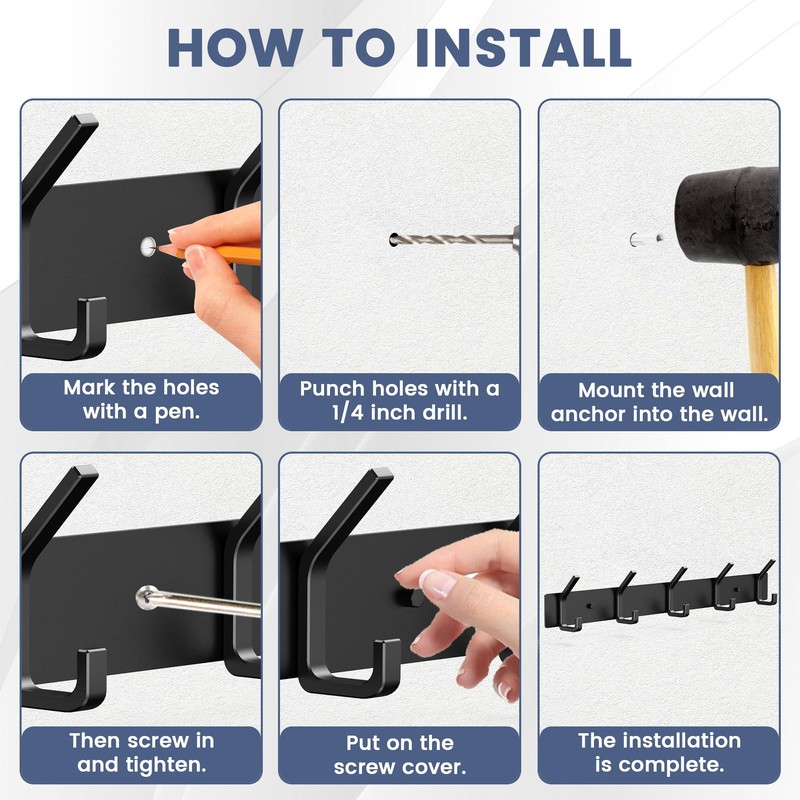 HOW TO INSTALL

Mark the holes with a pen.

Punch holes with a 1/4 inch drill.

Mount the wall anchor into the wall.

Then screw in and tighten.

Put on the screw cover.

The installation is complete.