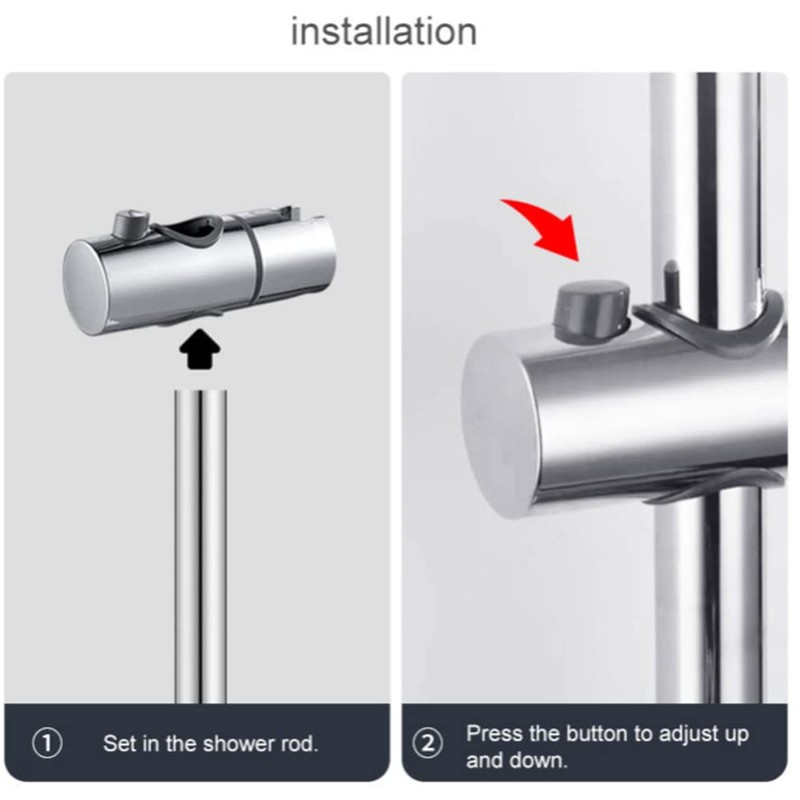 installation

① Set in the shower rod.

② Press the button to adjust up and down.