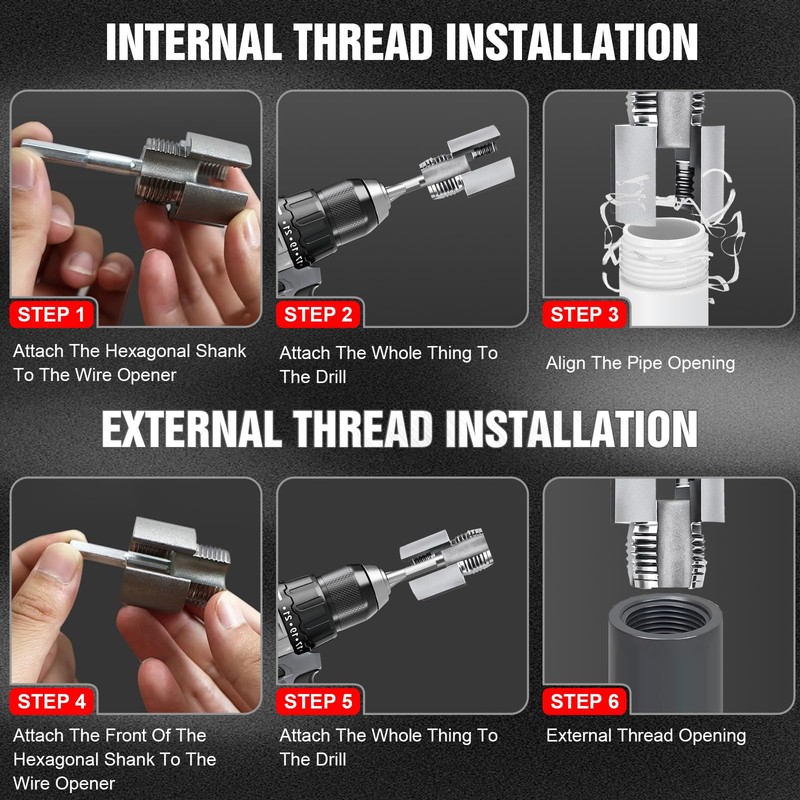 INTERNAL THREAD INSTALLATION

STEP 1
Attach The Hexagonal Shank To The Wire Opener

STEP 2
Attach The Whole Thing To The Drill

STEP 3
Align The Pipe Opening

EXTERNAL THREAD INSTALLATION

STEP 4
Attach The Front Of The Hexagonal Shank To The Wire Opener

STEP 5
Attach The Whole Thing To The Drill

STEP 6
External Thread Opening