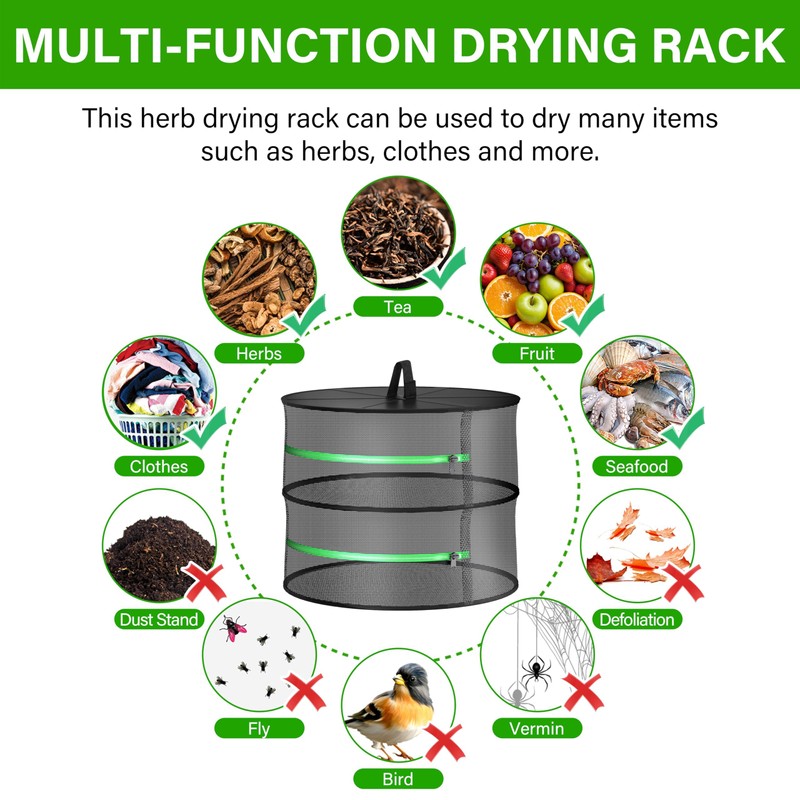 MULTI-FUNCTION DRYING RACK

This herb drying rack can be used to dry many items such as herbs, clothes and more.

Tea

Herbs

Fruit

Clothes

Seafood

Dust Stand

Defoliation

Fly

Vermin

Bird