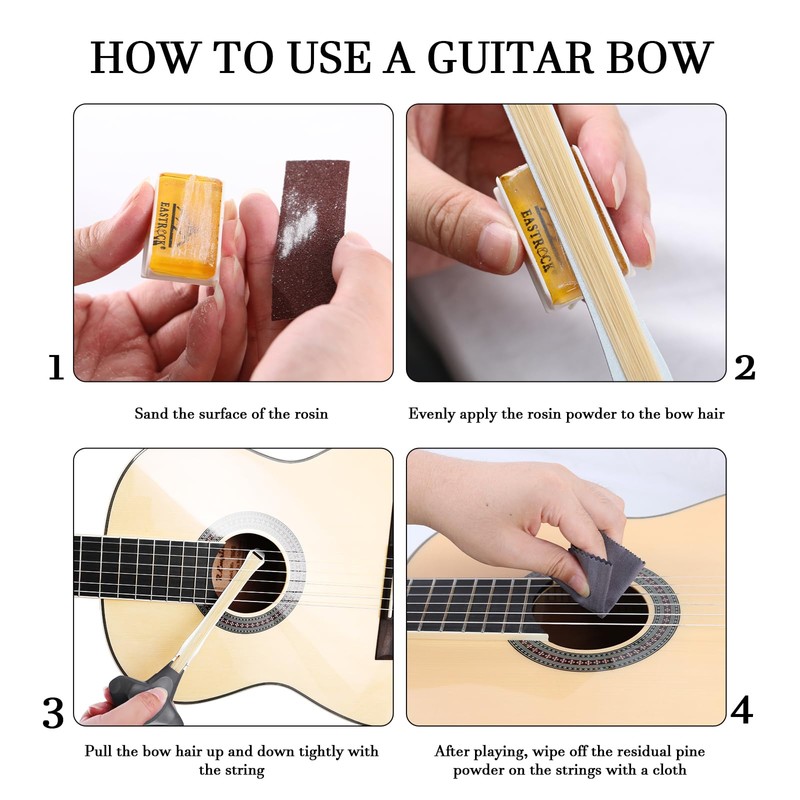 HOW TO USE A GUITAR BOW

EASTROCK

1

Sand the surface of the rosin

EASTROCK

2

Evenly apply the rosin powder to the bow hair

3

Pull the bow hair up and down tightly with the string

4

After playing, wipe off the residual pine powder on the strings with a cloth