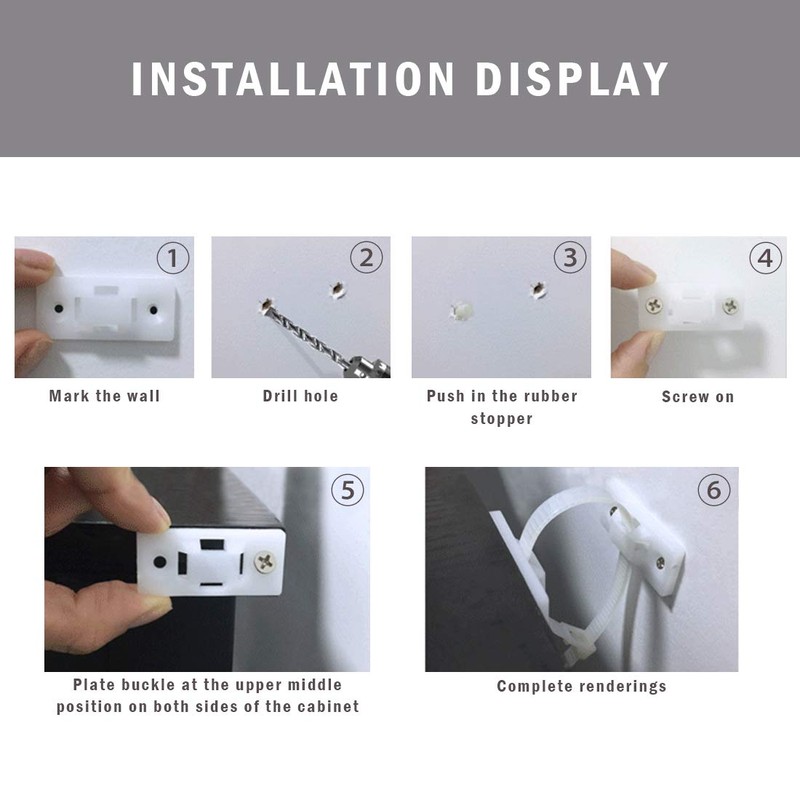 INSTALLATION DISPLAY

①
Mark the wall

②
Drill hole

③
Push in the rubber stopper

④
Screw on

⑤
Plate buckle at the upper middle position on both sides of the cabinet

⑥
Complete renderings