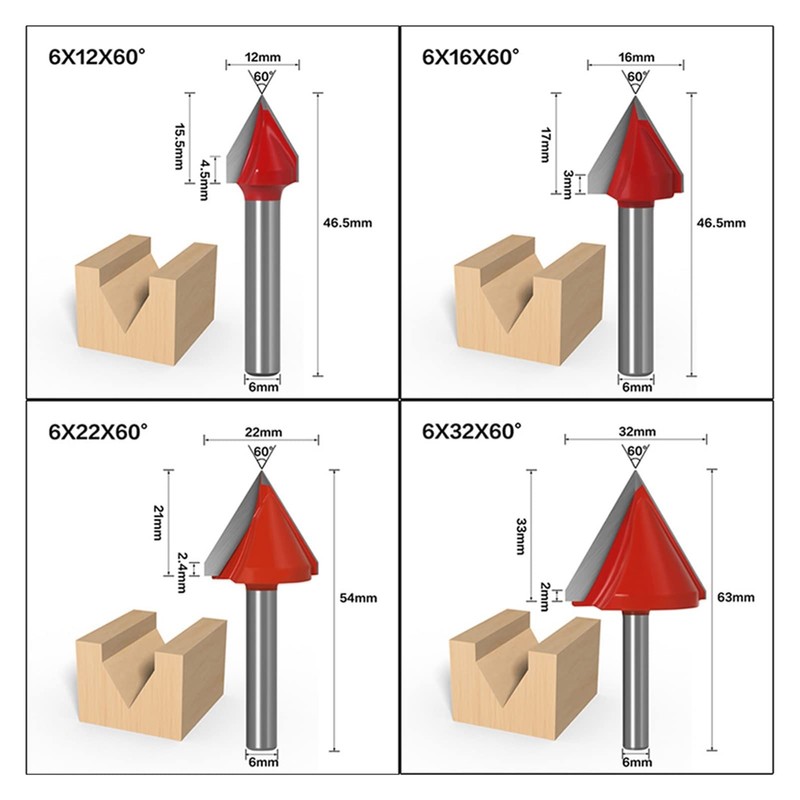 6X12X60°

12mm

60°

15.5mm

4.5mm

46.5mm

6mm

6X16X60°

16mm

60°

17mm

3mm

46.5mm

6mm

6X22X60°

22mm

60°

21mm

2.4mm

54mm

6mm

6X32X60°

32mm

60°

33mm

2mm

63mm

6mm