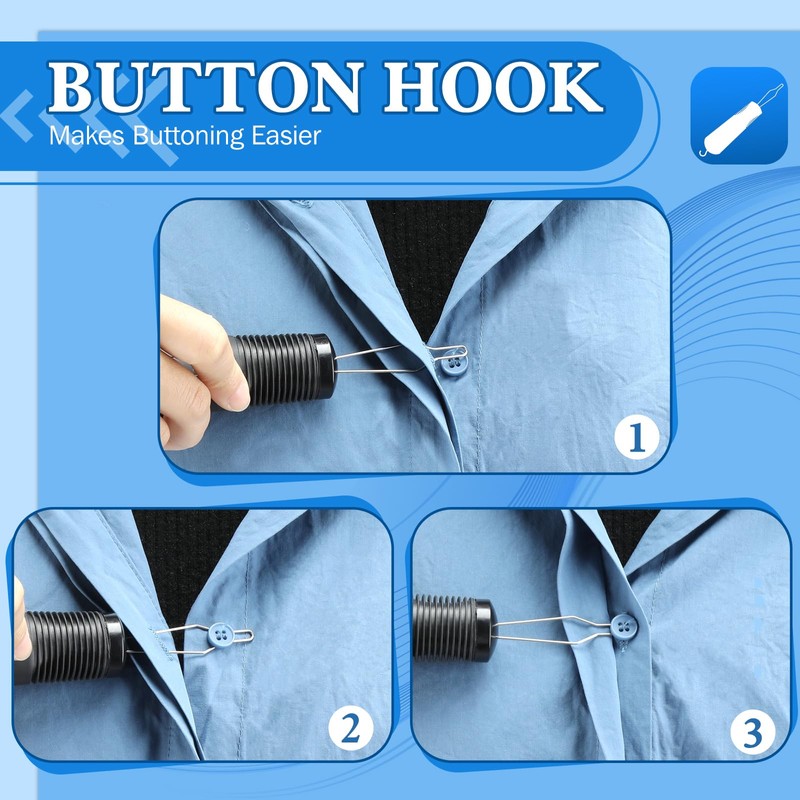 BUTTON HOOK
Makes Buttoning Easier

1

2

3