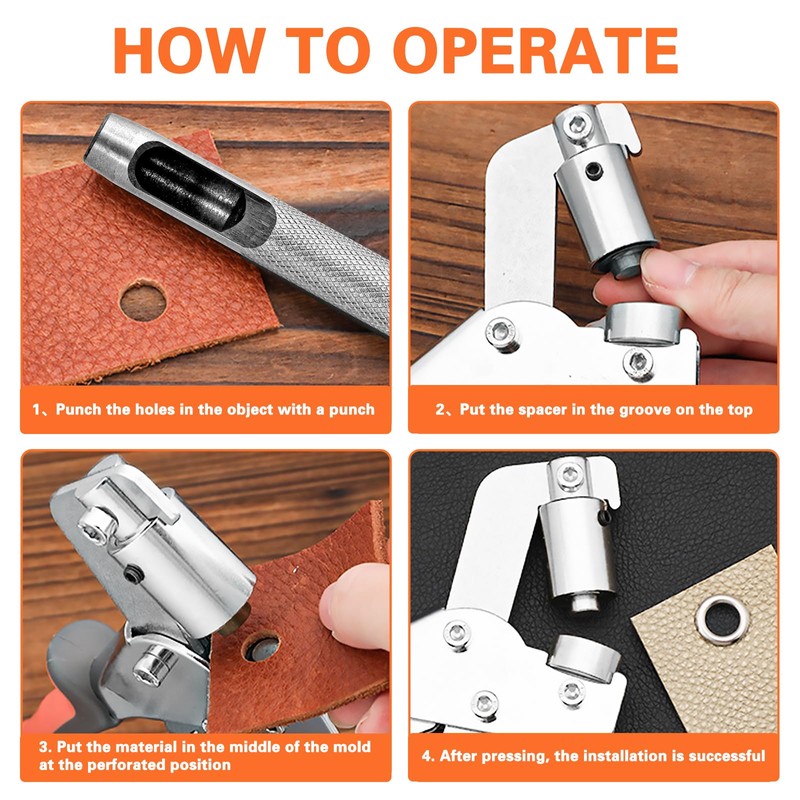 HOW TO OPERATE

1、Punch the holes in the object with a punch

2、Put the spacer in the groove on the top

3. Put the material in the middle of the mold at the perforated position

4. After pressing, the installation is successful