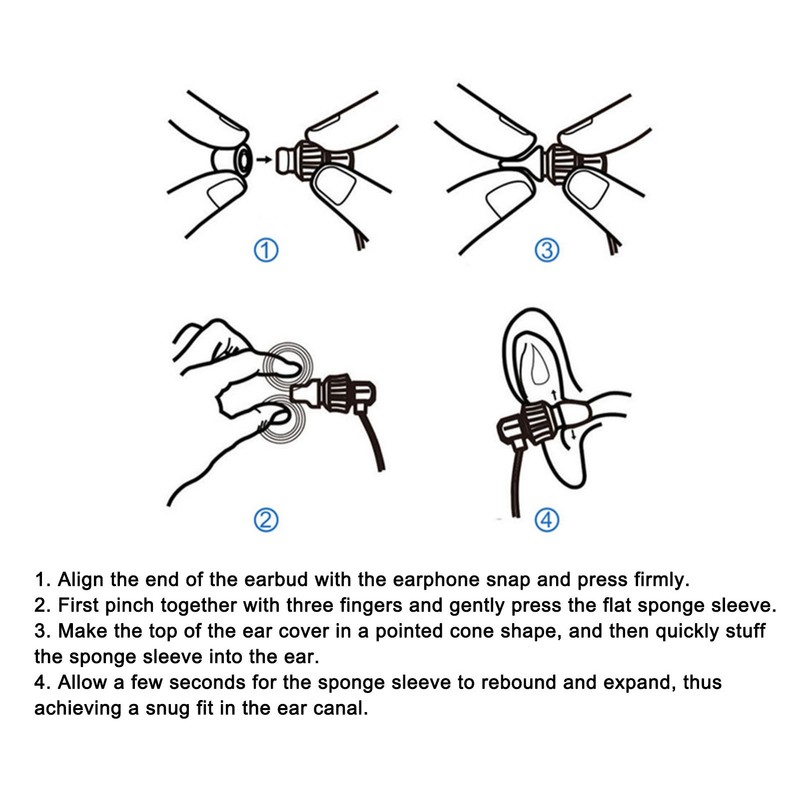 ①

③

②

④

1. Align the end of the earbud with the earphone snap and press firmly.
2. First pinch together with three fingers and gently press the flat sponge sleeve.
3. Make the top of the ear cover in a pointed cone shape, and then quickly stuff the sponge sleeve into the ear.
4. Allow a few seconds for the sponge sleeve to rebound and expand, thus achieving a snug fit in the ear canal.