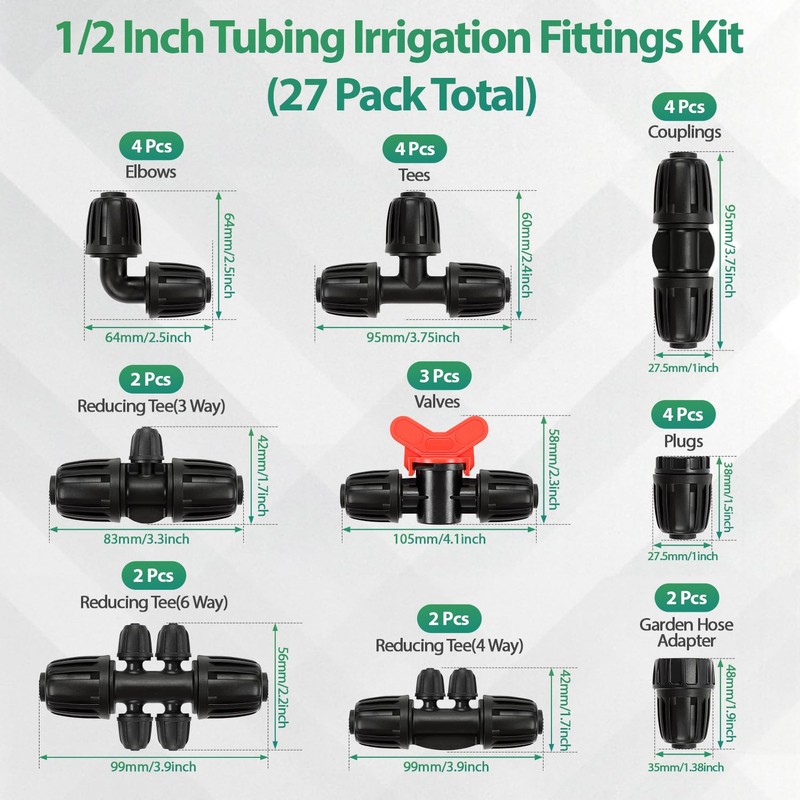 1/2 Inch Tubing Irrigation Fittings Kit (27 Pack Total)

4 Pcs
Elbows
64mm/2.5inch
64mm/2.5inch

4 Pcs
Tees
60mm/2.4inch
95mm/3.75inch

4 Pcs
Couplings
95mm/3.75inch
27.5mm/1inch

2 Pcs
Reducing Tee(3 Way)
42mm/1.7inch
83mm/3.3inch

3 Pcs
Valves
58mm/2.3inch
105mm/4.1inch

4 Pcs
Plugs
38mm/1.5inch
27.5mm/1inch

2 Pcs
Reducing Tee(6 Way)
56mm/2.2inch
99mm/3.9inch

2 Pcs
Reducing Tee(4 Way)
42mm/1.7inch
99mm/3.9inch

2 Pcs
Garden Hose Adapter
48mm/1.9inch
35mm/1.38inch