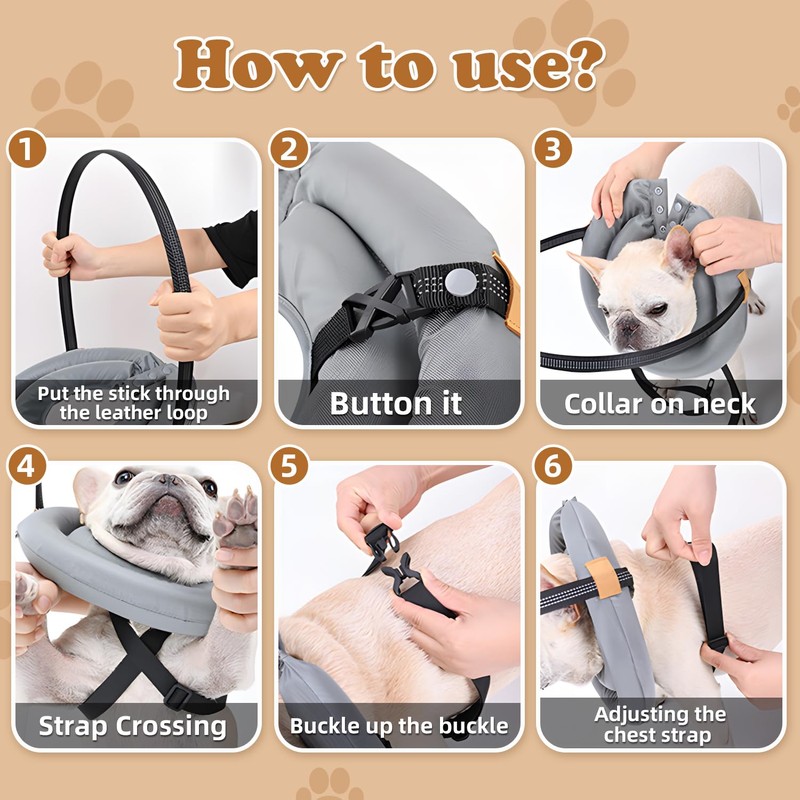 How to use?

1
Put the stick through the leather loop

2
Button it

3
Collar on neck

4
Strap Crossing

5
Buckle up the buckle

6
Adjusting the chest strap