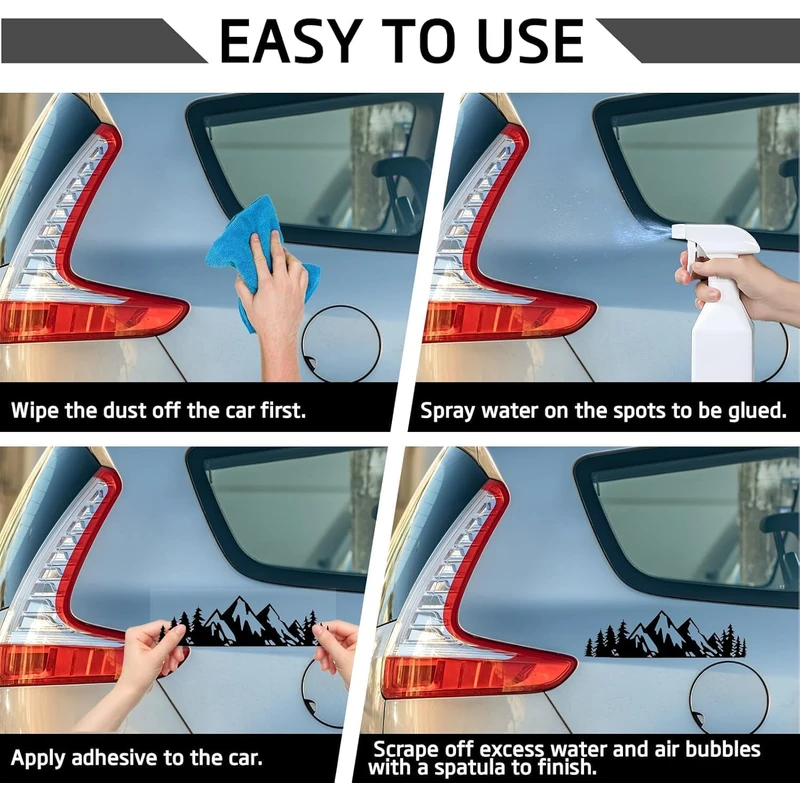 EASY TO USE

Wipe the dust off the car first.

Spray water on the spots to be glued.

Apply adhesive to the car.

Scrape off excess water and air bubbles with a spatula to finish.