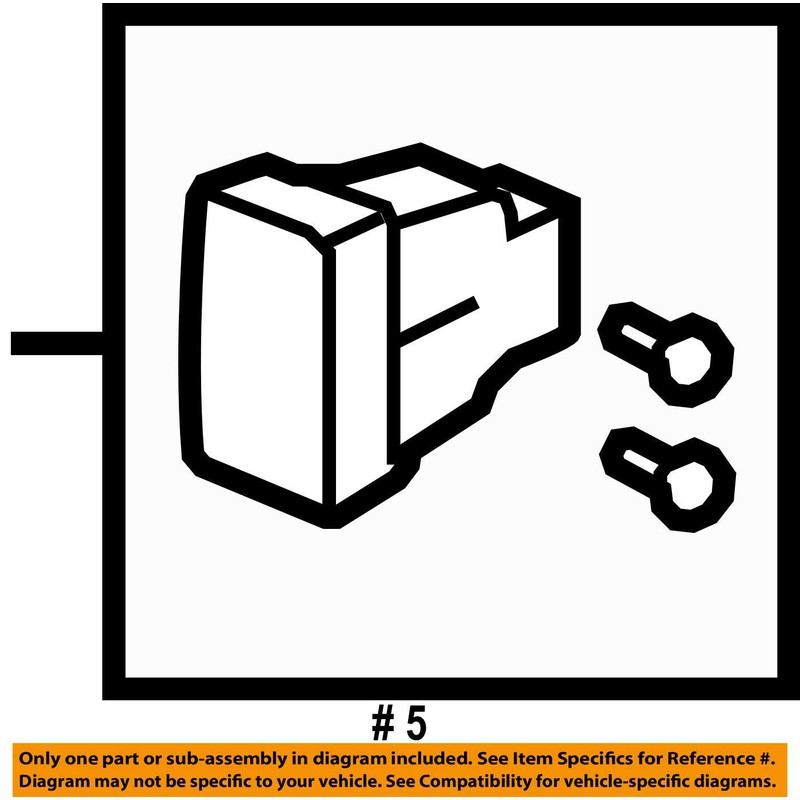 # 5

Only one part or sub-assembly in diagram included. See Item Specifics for Reference #.
Diagram may not be specific to your vehicle. See Compatibility for vehicle-specific diagrams.