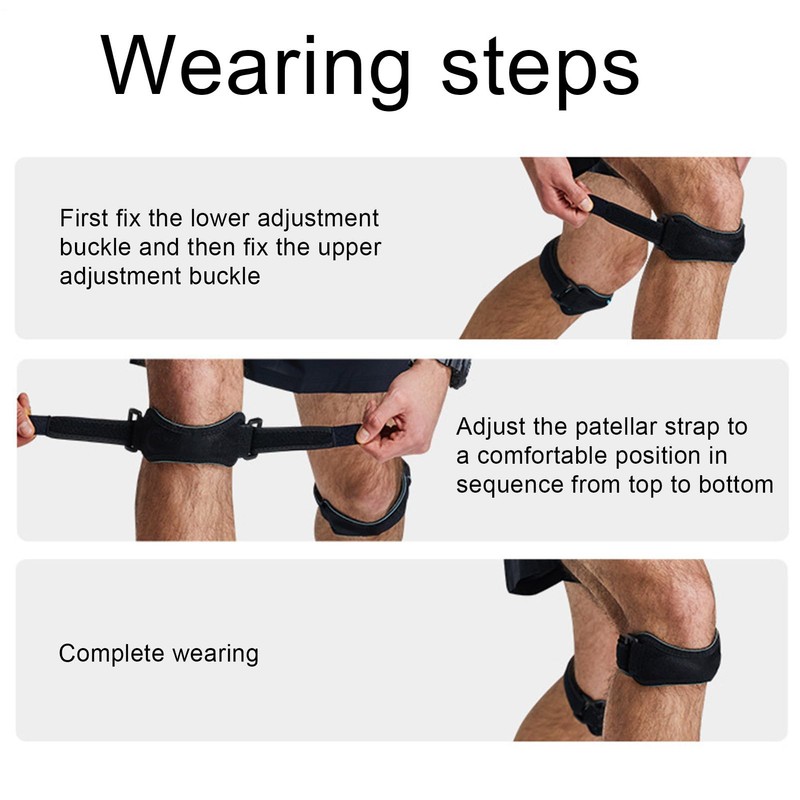 Wearing steps

First fix the lower adjustment buckle and then fix the upper adjustment buckle

Adjust the patellar strap to a comfortable position in sequence from top to bottom

Complete wearing