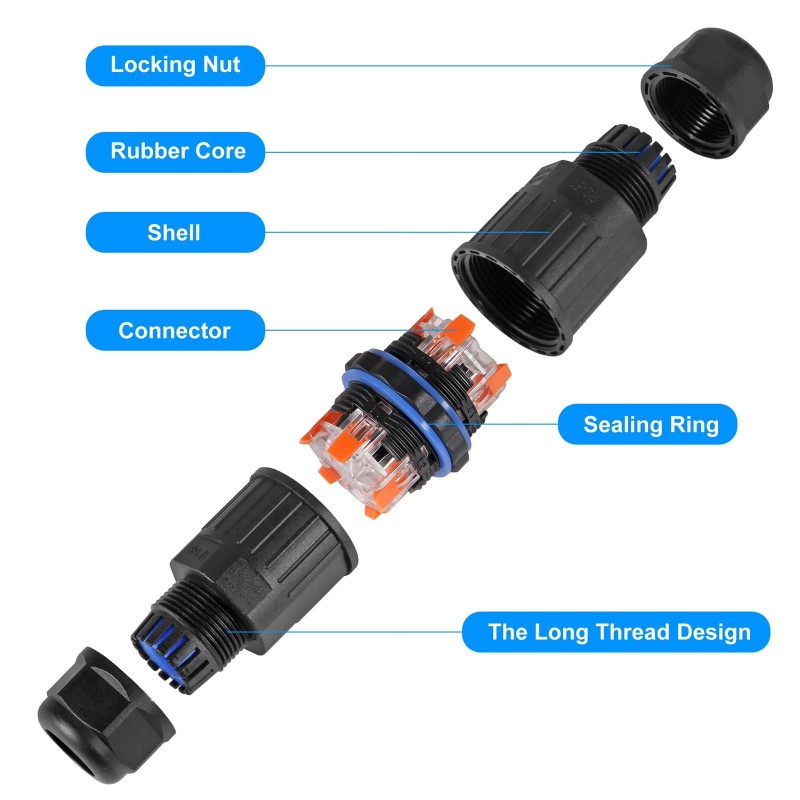 Locking Nut
Rubber Core
Shell
Connector
Sealing Ring
The Long Thread Design