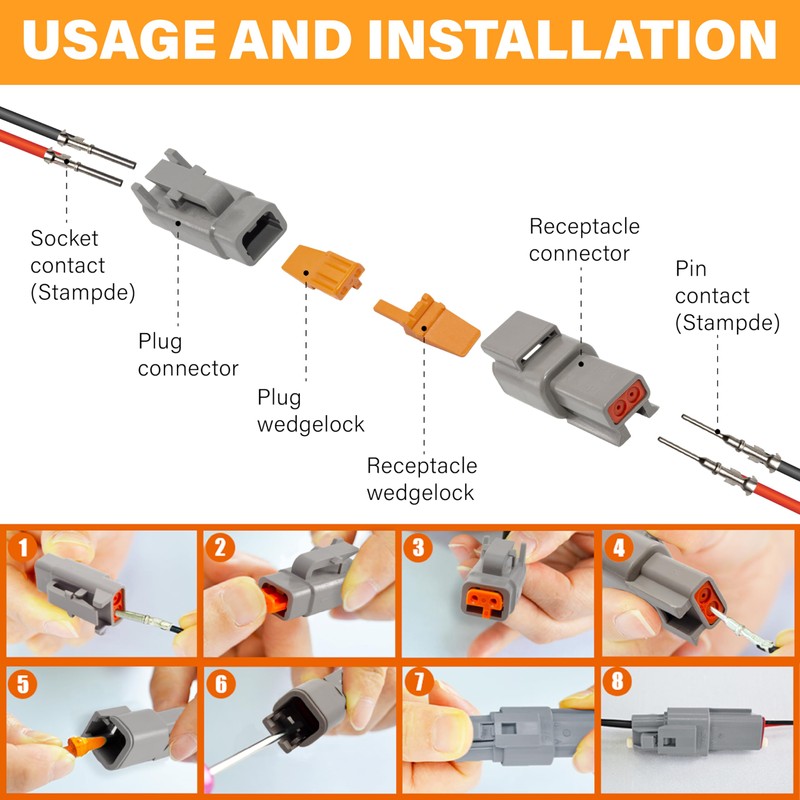 USAGE AND INSTALLATION

Socket contact (Stampde)

Plug connector

Plug wedgelock

Receptacle wedgelock

Receptacle connector

Pin contact (Stampde)

1

2

3

4

5

6

7

8