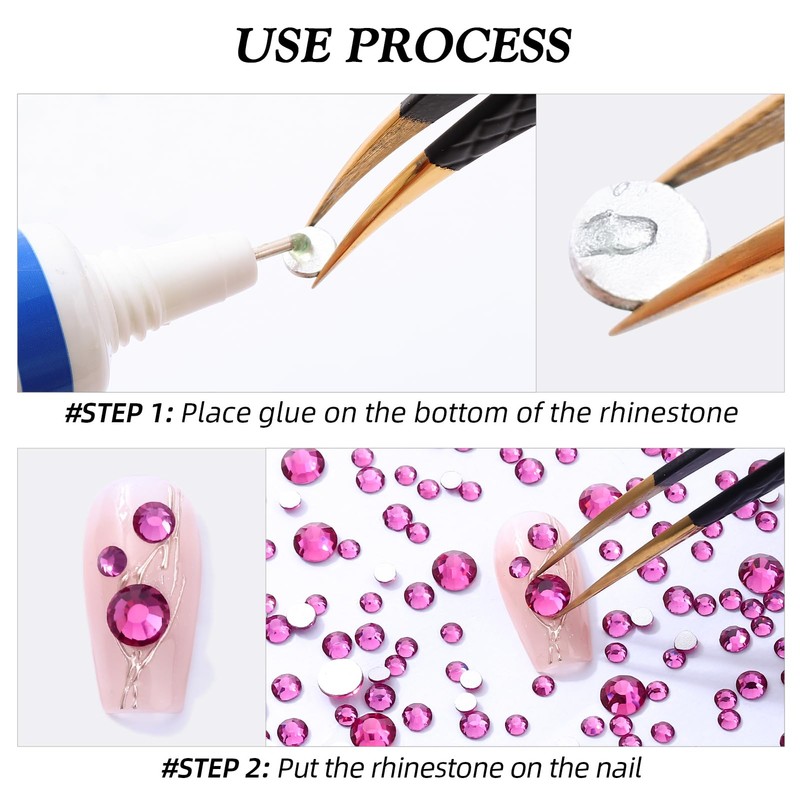 USE PROCESS

#STEP 1: Place glue on the bottom of the rhinestone

#STEP 2: Put the rhinestone on the nail