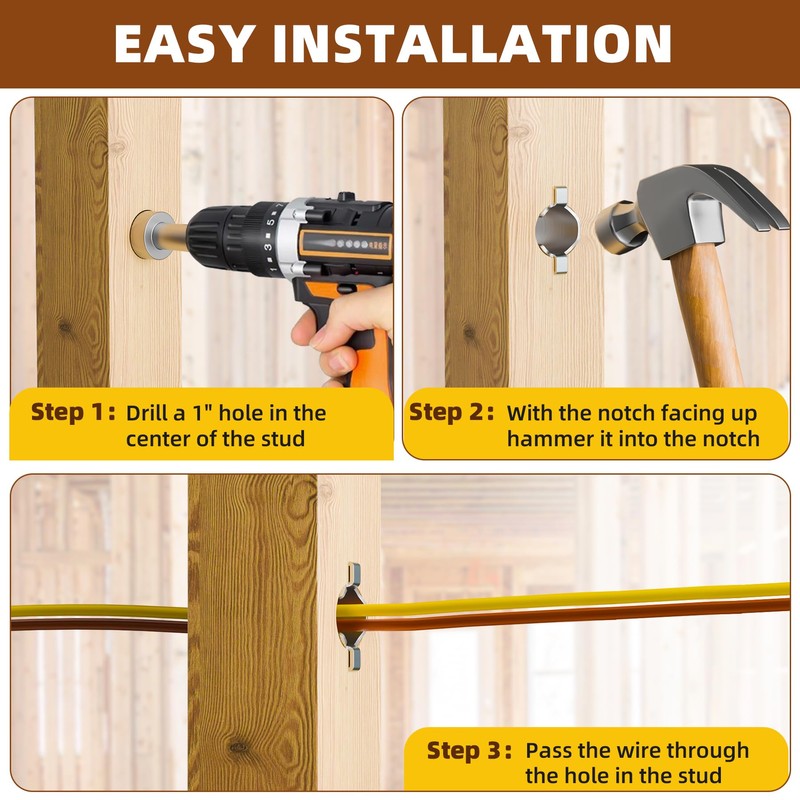 EASY INSTALLATION

Step 1: Drill a 1" hole in the center of the stud

Step 2: With the notch facing up hammer it into the notch

Step 3: Pass the wire through the hole in the stud