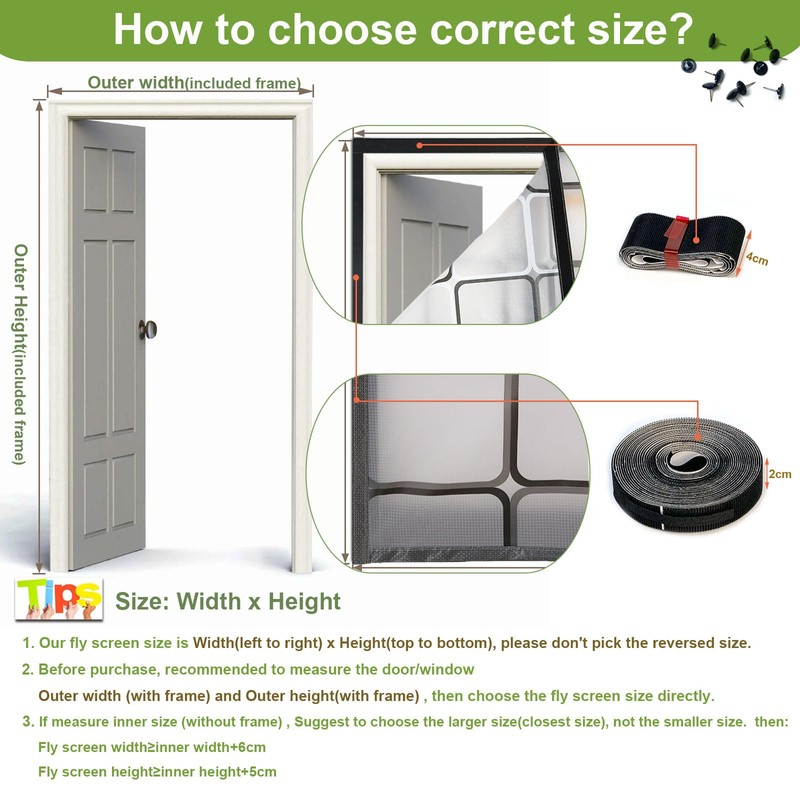 How to choose correct size?

Outer width(included frame)

Outer Height(included frame)

4cm

2cm

Tips

Size: Width x Height

1. Our fly screen size is Width(left to right) x Height(top to bottom), please don't pick the reversed size.

2. Before purchase, recommended to measure the door/window Outer width (with frame) and Outer height(with frame) , then choose the fly screen size directly.

3. If measure inner size (without frame) , Suggest to choose the larger size(closest size), not the smaller size. then:

Fly screen width≥inner width+6cm

Fly screen height≥inner height+5cm