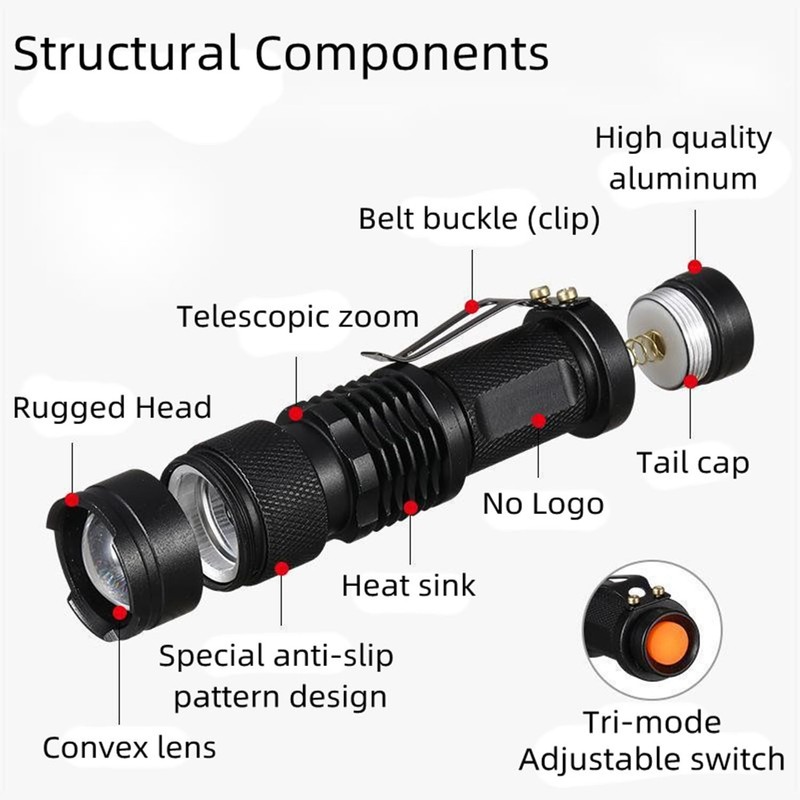 Structural Components

High quality aluminum

Belt buckle (clip)

Telescopic zoom

Rugged Head

Tail cap

No Logo

Heat sink

Special anti-slip pattern design

Convex lens

Tri-mode Adjustable switch