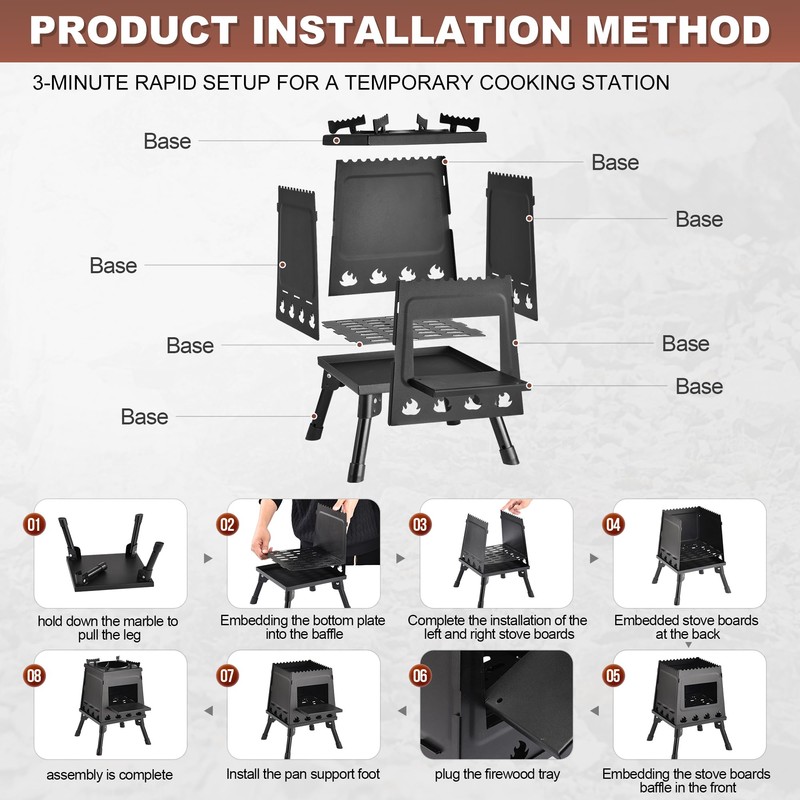 PRODUCT INSTALLATION METHOD

3-MINUTE RAPID SETUP FOR A TEMPORARY COOKING STATION

Base

Base

Base

Base

Base

Base

Base

Base

01

hold down the marble to pull the leg

02

Embedding the bottom plate into the baffle

03

Complete the installation of the left and right stove boards

04

Embedded stove boards at the back

08

assembly is complete

07

Install the pan support foot

06

plug the firewood tray

05

Embedding the stove boards baffle in the front