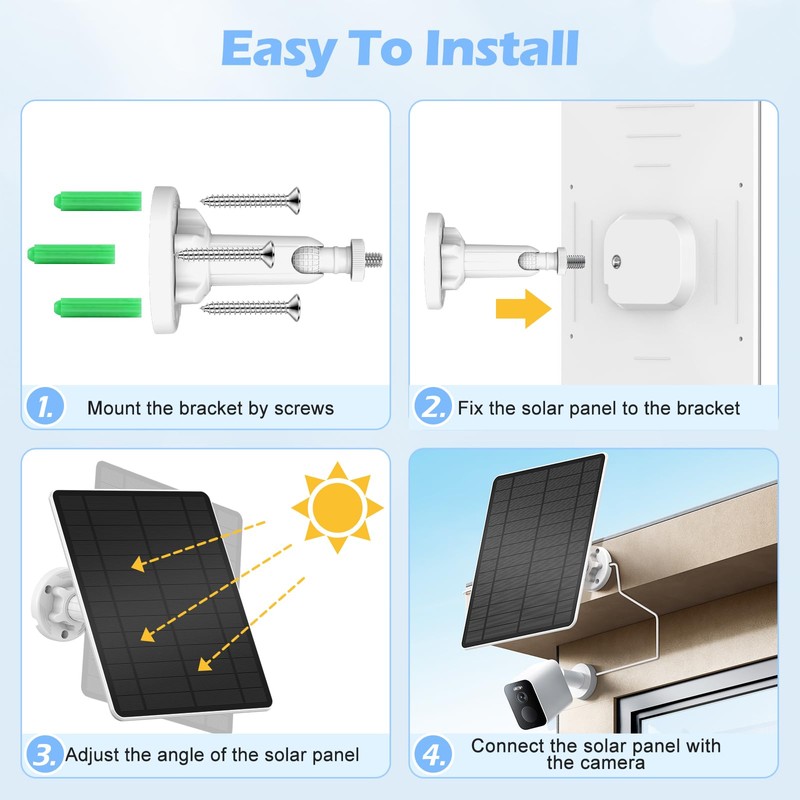 Easy To Install

1. Mount the bracket by screws

2. Fix the solar panel to the bracket

3. Adjust the angle of the solar panel

4. Connect the solar panel with the camera