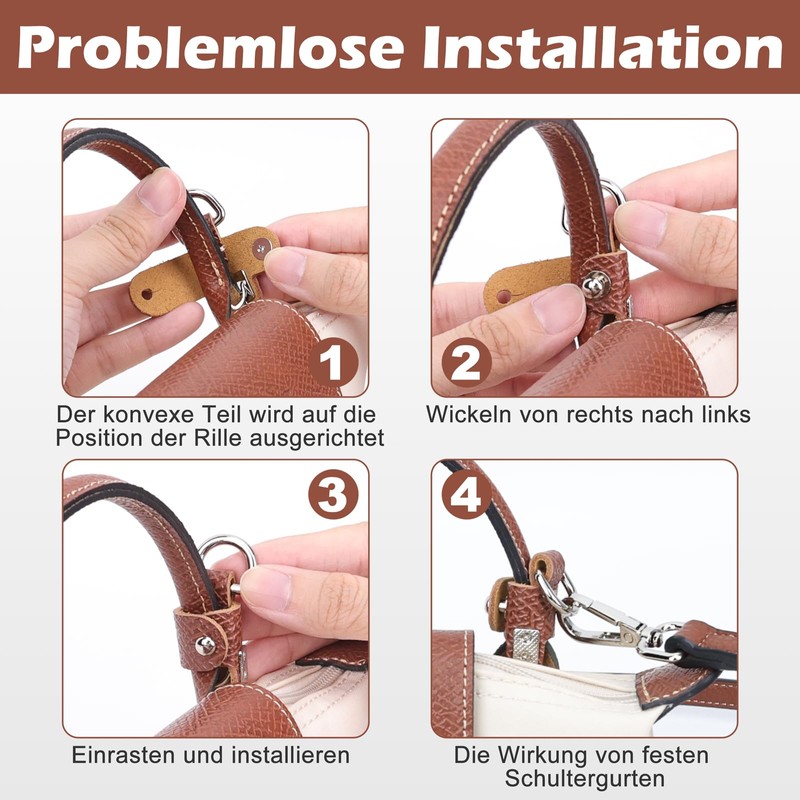 Problemlose Installation

1

Der konvexe Teil wird auf die Position der Rille ausgerichtet

2

Wickeln von rechts nach links

3

Einrasten und installieren

4

Die Wirkung von festen Schultergurten