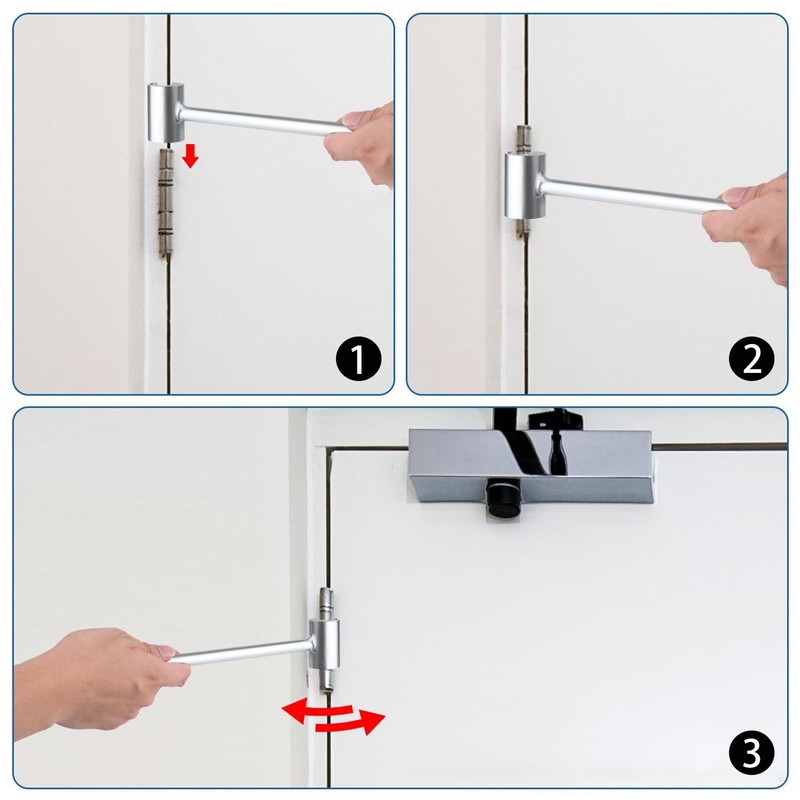 1

2

3