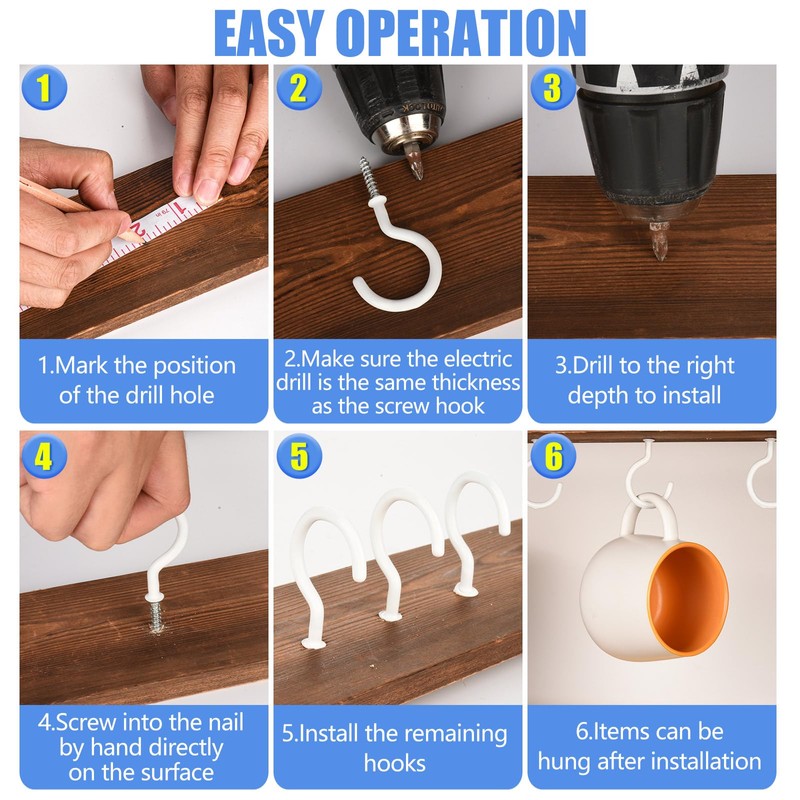 EASY OPERATION

1

1.Mark the position of the drill hole

2

2.Make sure the electric drill is the same thickness as the screw hook

3

3.Drill to the right depth to install

4

4.Screw into the nail by hand directly on the surface

5

5.Install the remaining hooks

6

6.Items can be hung after installation