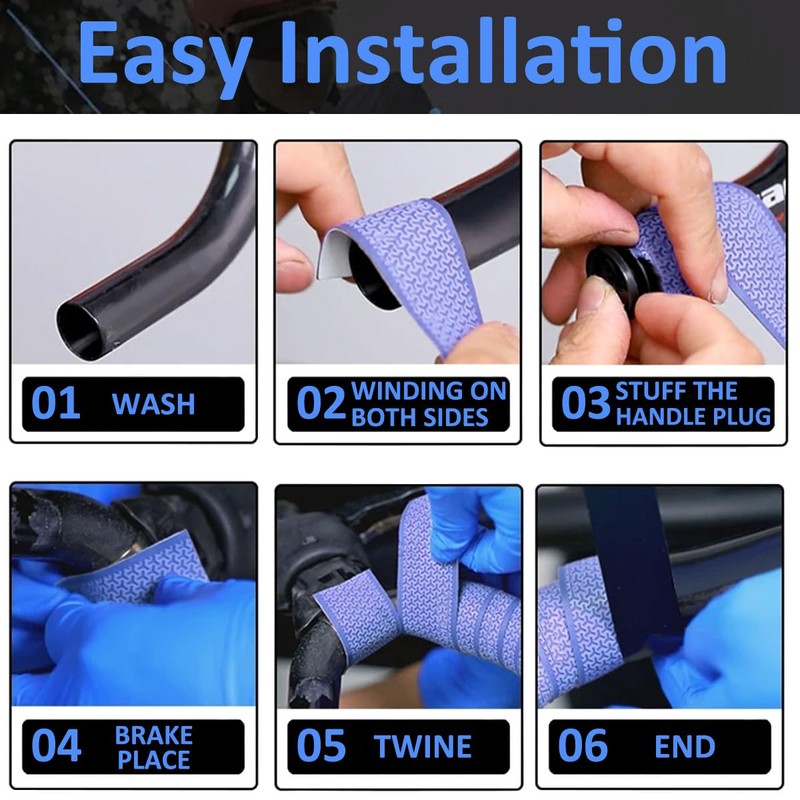 Easy Installation

01 WASH

02 WINDING ON BOTH SIDES

03 STUFF THE HANDLE PLUG

04 BRAKE PLACE

05 TWINE

06 END