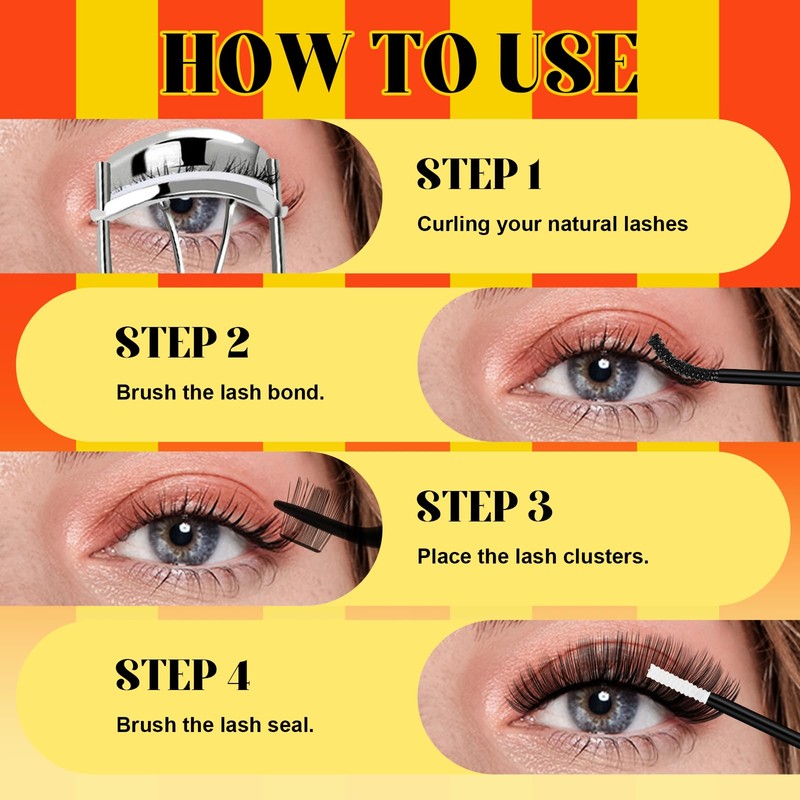 HOW TO USE

STEP 1
Curling your natural lashes

STEP 2
Brush the lash bond.

STEP 3
Place the lash clusters.

STEP 4
Brush the lash seal.