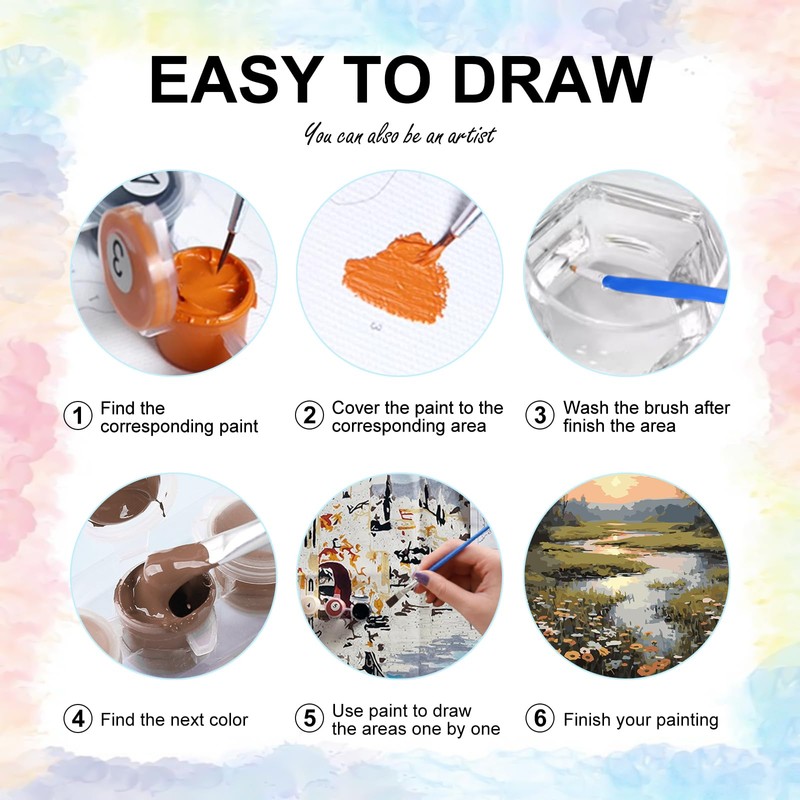 EASY TO DRAW

You can also be an artist

3

3

① Find the corresponding paint

② Cover the paint to the corresponding area

③ Wash the brush after finish the area

④ Find the next color

⑤ Use paint to draw the areas one by one

⑥ Finish your painting