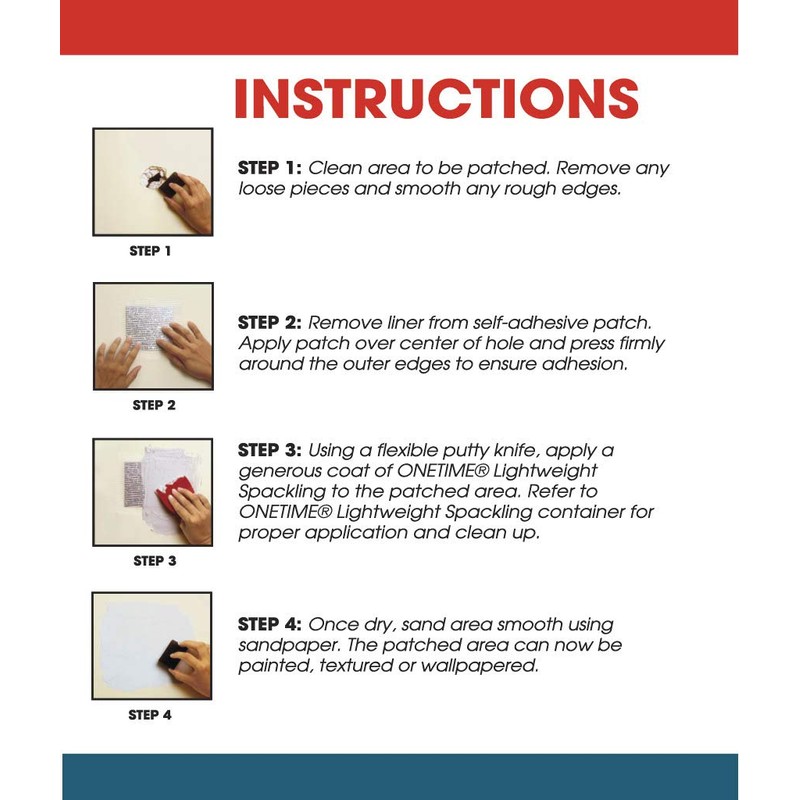 INSTRUCTIONS

STEP 1

STEP 1: Clean area to be patched. Remove any loose pieces and smooth any rough edges.

STEP 2

STEP 2: Remove liner from self-adhesive patch. Apply patch over center of hole and press firmly around the outer edges to ensure adhesion.

STEP 3

STEP 3: Using a flexible putty knife, apply a generous coat of ONETIME® Lightweight Spackling to the patched area. Refer to ONETIME® Lightweight Spackling container for proper application and clean up.

STEP 4

STEP 4: Once dry, sand area smooth using sandpaper. The patched area can now be painted, textured or wallpapered.