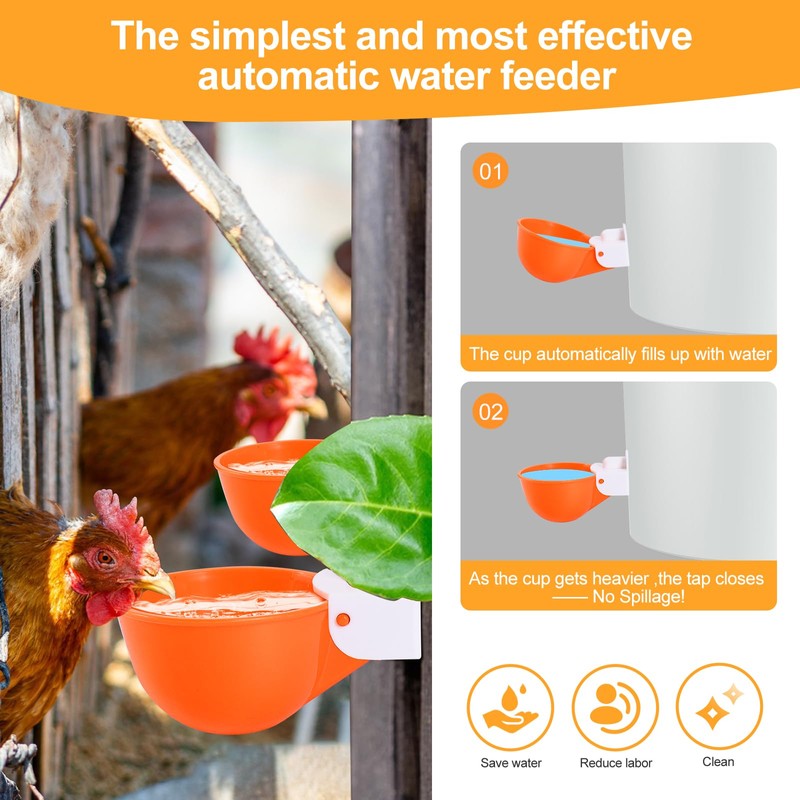 The simplest and most effective automatic water feeder

01

The cup automatically fills up with water

02

As the cup gets heavier ,the tap closes —— No Spillage!

Save water

Reduce labor

Clean