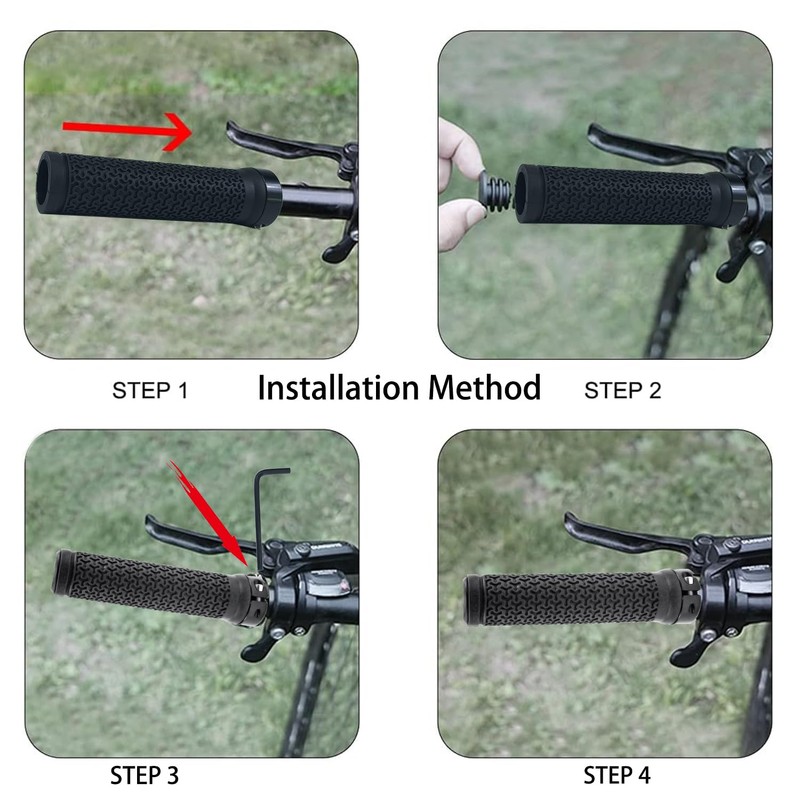 STEP 1

Installation Method

STEP 2

STEP 3

STEP 4