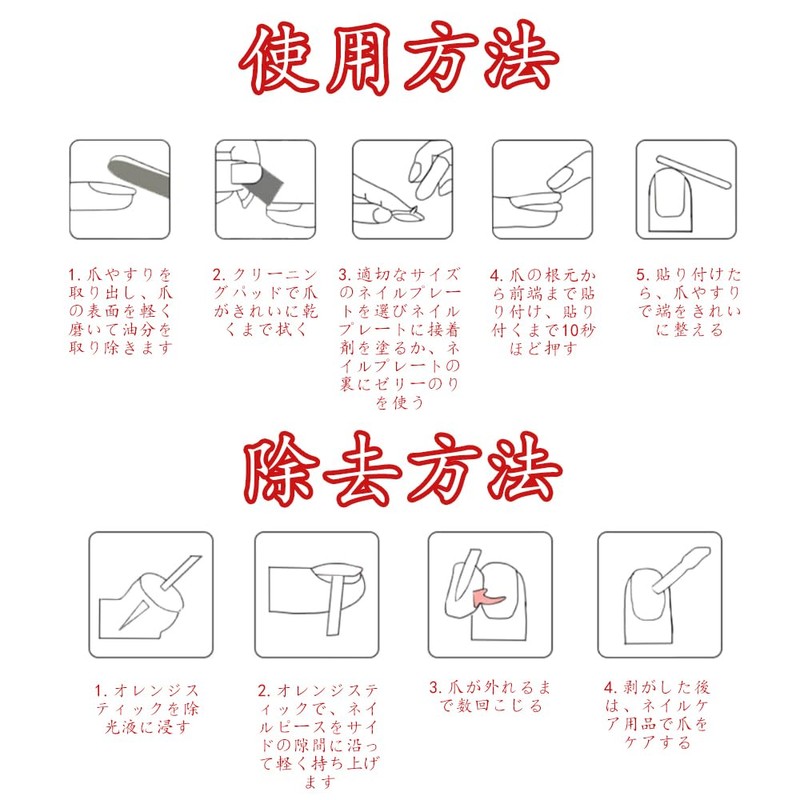 使用方法

1. 爪やすりを取り出し、爪の表面を軽く磨いて油分を取り除きます

2. クリーニングパッドで爪がきれいに乾くまで拭く

3. 適切なサイズのネイルプレートを選びネイルプレートに接着剤を塗るか、ネイルプレートの裏にゼリーのりを使う

4. 爪の根元から前端まで貼り付け、貼り付くまで10秒ほど押す

5. 貼り付けたら、爪やすりで端をきれいに整える

除去方法

1. オレンジスティックを除光液に浸す

2. オレンジスティックで、ネイルピースをサイドの隙間に沿って軽く持ち上げます

3. 爪が外れるまで数回こじる

4. 剥がした後は、ネイルケア用品で爪をケアする