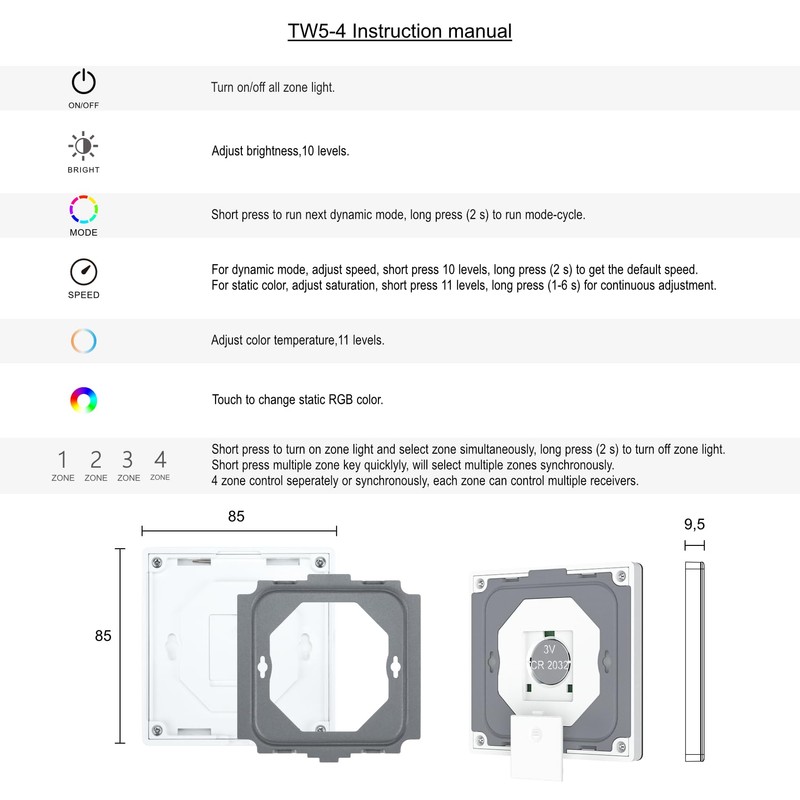 TW5-4 Instruction manual

ON/OFF

Turn on/off all zone light.

BRIGHT

Adjust brightness,10 levels.

MODE

Short press to run next dynamic mode, long press (2 s) to run mode-cycle.

SPEED

For dynamic mode, adjust speed, short press 10 levels, long press (2 s) to get the default speed.
For static color, adjust saturation, short press 11 levels, long press (1-6 s) for continuous adjustment.

Adjust color temperature,11 levels.

Touch to change static RGB color.

1 ZONE 2 ZONE 3 ZONE 4 ZONE

Short press to turn on zone light and select zone simultaneously, long press (2 s) to turn off zone light.
Short press multiple zone key quicklyly, will select multiple zones synchronously.
4 zone control seperately or synchronously, each zone can control multiple receivers.

85

85

3V
CR 2032

9,5