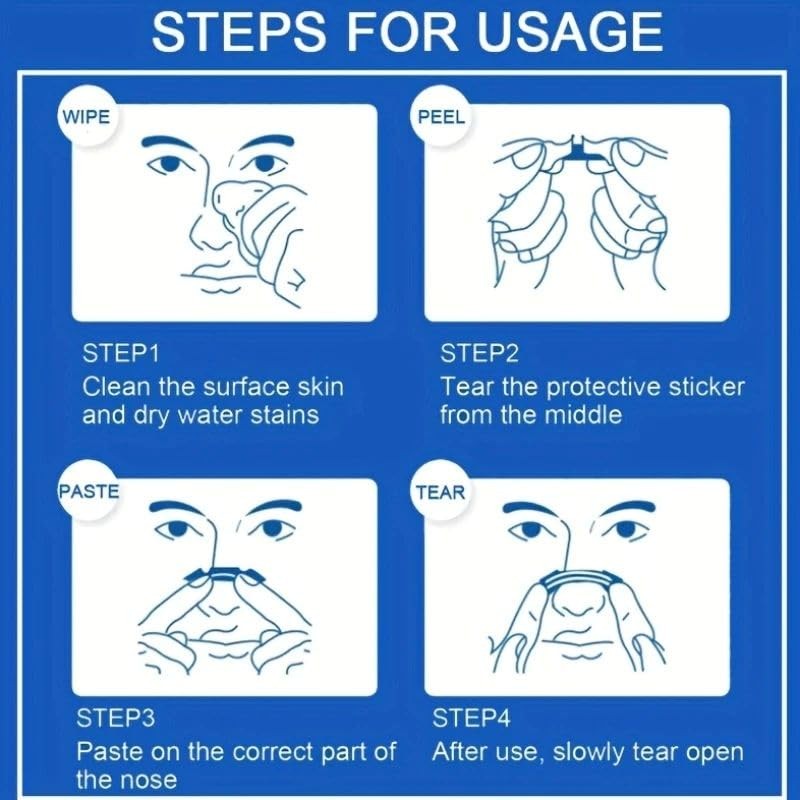 STEPS FOR USAGE

WIPE

STEP1
Clean the surface skin and dry water stains

PEEL

STEP2
Tear the protective sticker from the middle

PASTE

STEP3
Paste on the correct part of the nose

TEAR

STEP4
After use, slowly tear open