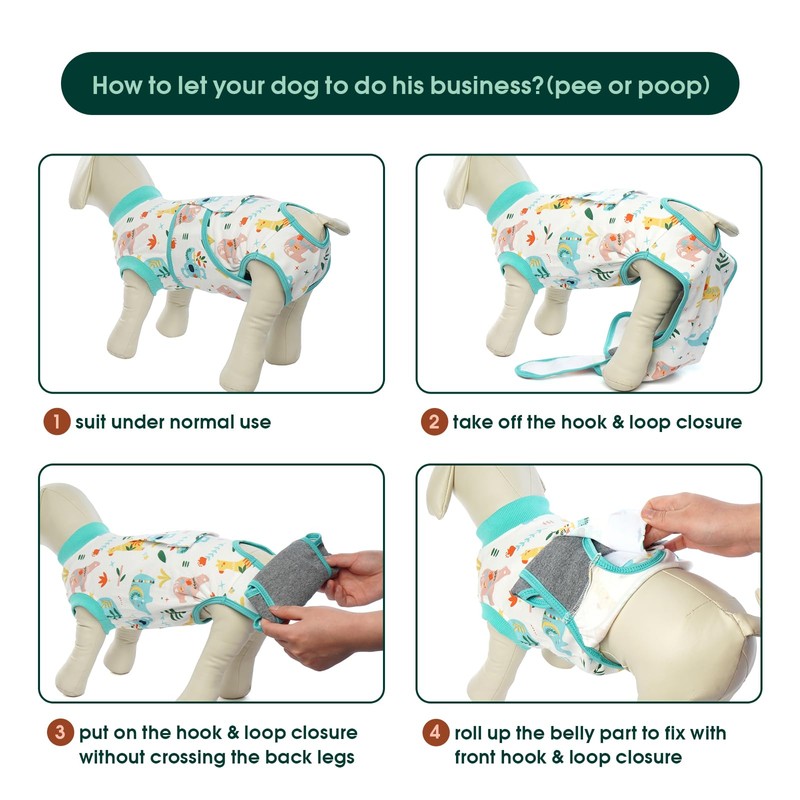 How to let your dog to do his business?(pee or poop)

1 suit under normal use

2 take off the hook & loop closure

3 put on the hook & loop closure without crossing the back legs

4 roll up the belly part to fix with front hook & loop closure