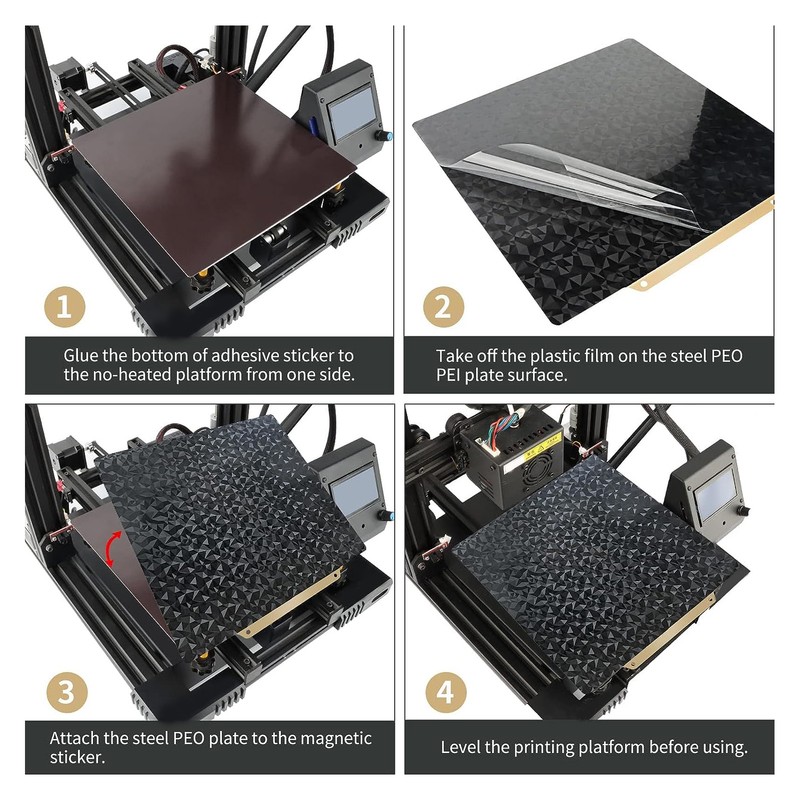 1

Glue the bottom of adhesive sticker to the no-heated platform from one side.

2

Take off the plastic film on the steel PEO PEI plate surface.

3

Attach the steel PEO plate to the magnetic sticker.

4

Level the printing platform before using.