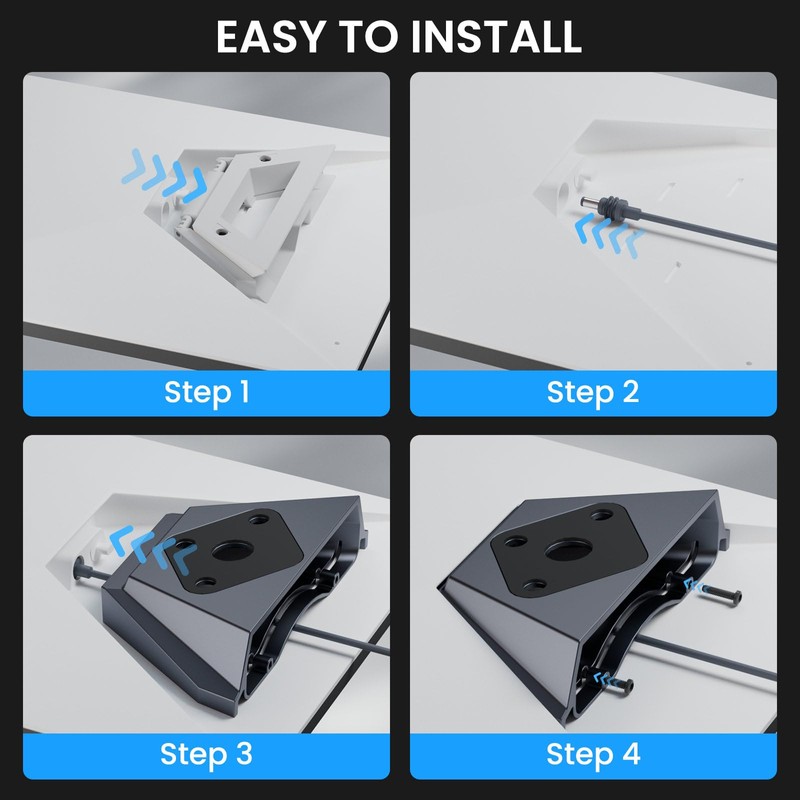 EASY TO INSTALL

Step 1

Step 2

Step 3

Step 4