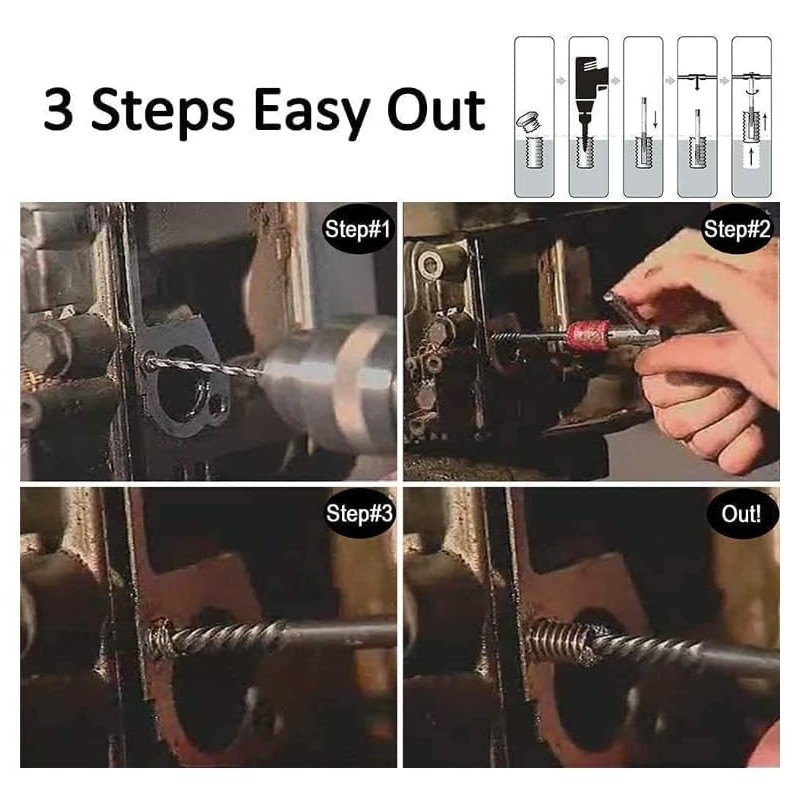 3 Steps Easy Out

Step#1

Step#2

Step#3

Out!