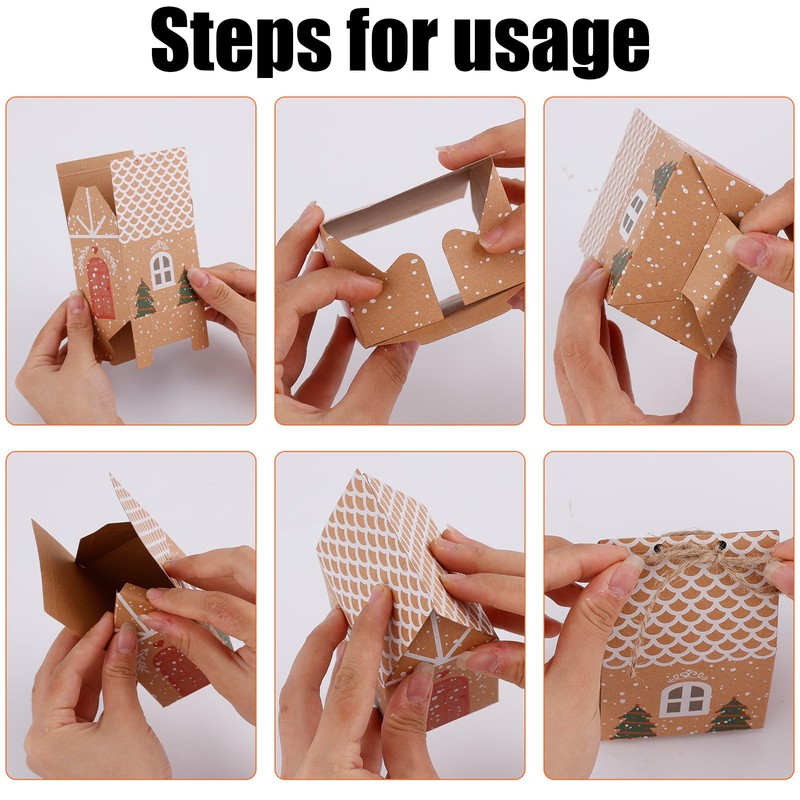 Steps for usage